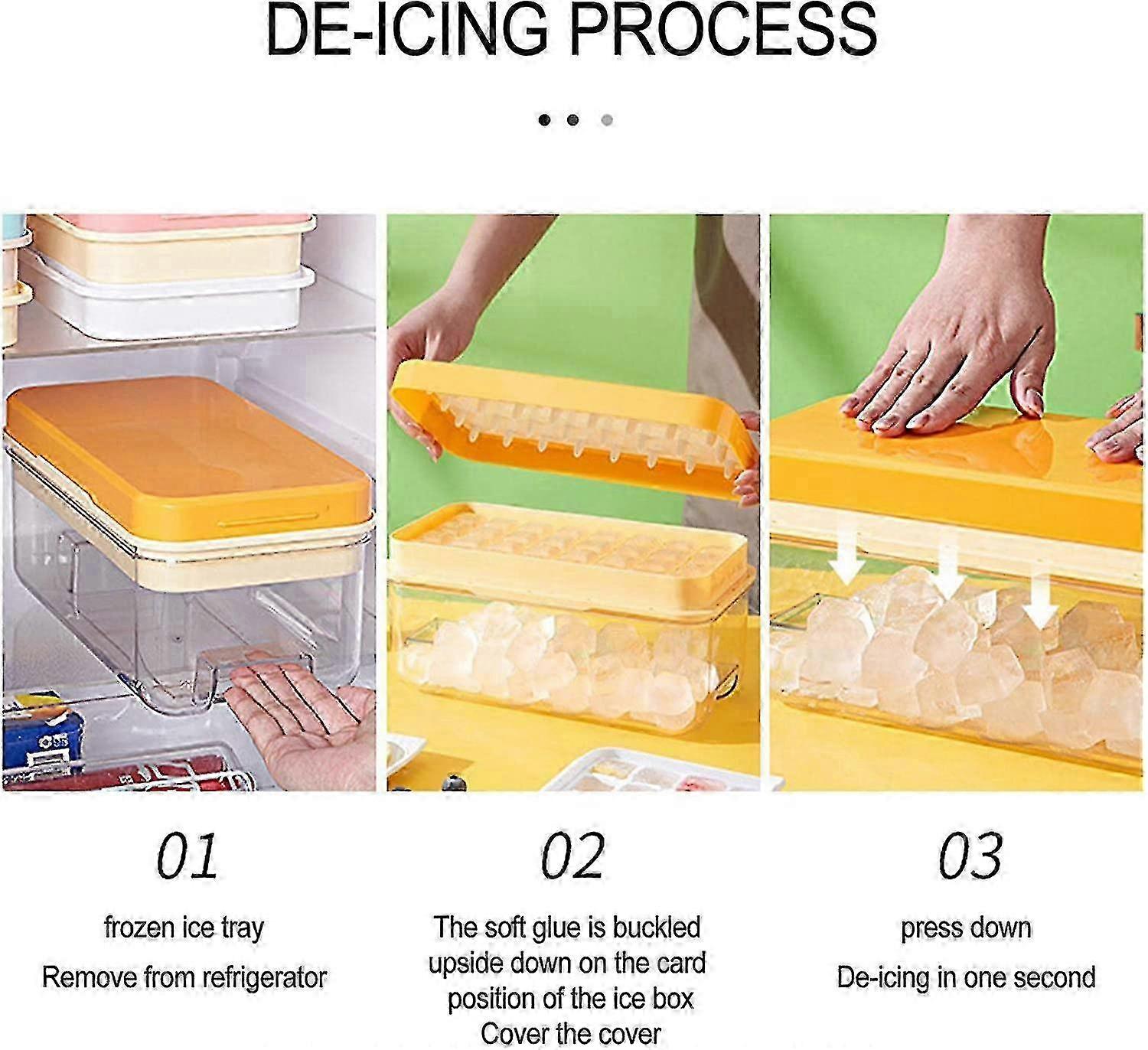 DE-ICING PROCESS

01

frozen ice tray
Remove from refrigerator

02

The soft glue is buckled upside down on the card position of the ice box
Cover the cover

03

press down
De-icing in one second