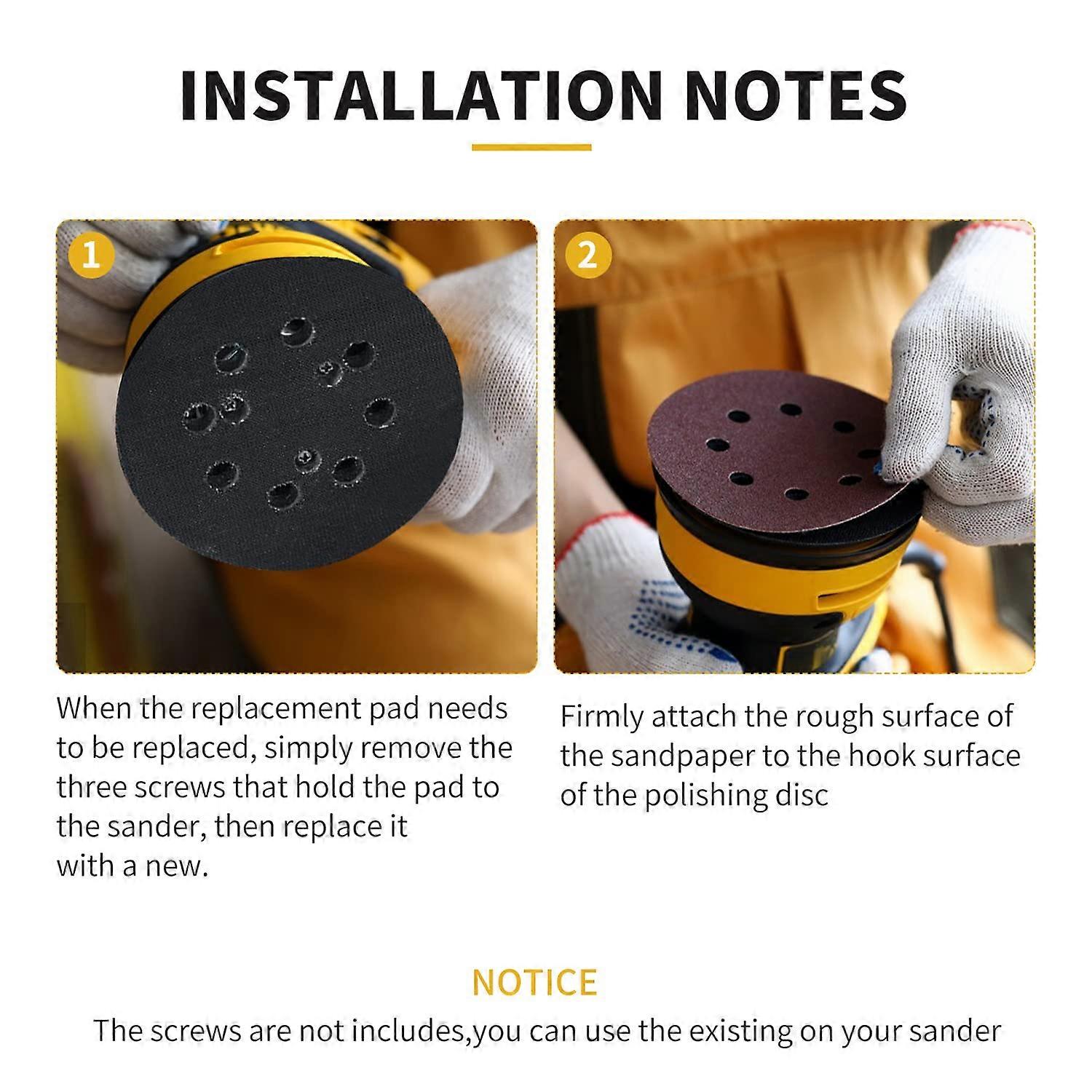 INSTALLATION NOTES

1

When the replacement pad needs to be replaced, simply remove the three screws that hold the pad to the sander, then replace it with a new.

2

Firmly attach the rough surface of the sandpaper to the hook surface of the polishing disc

NOTICE

The screws are not includes,you can use the existing on your sander