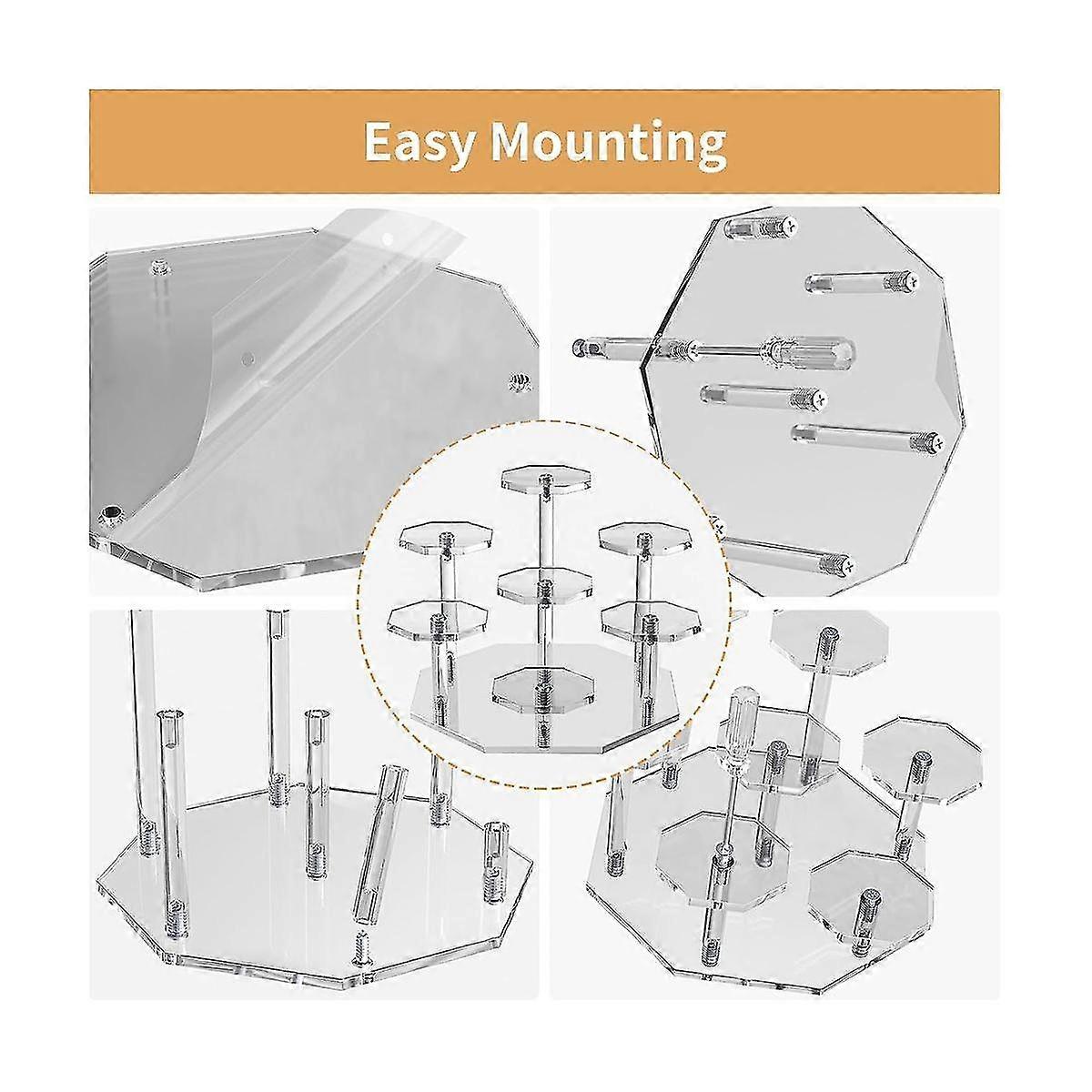 Easy Mounting