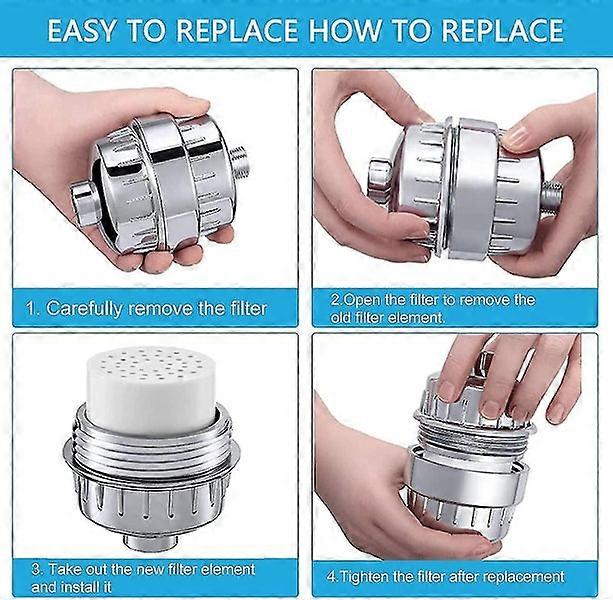 EASY TO REPLACE HOW TO REPLACE

1. Carefully remove the filter

2.Open the filter to remove the old filter element.

3. Take out the new filter element and install it

4.Tighten the filter after replacement