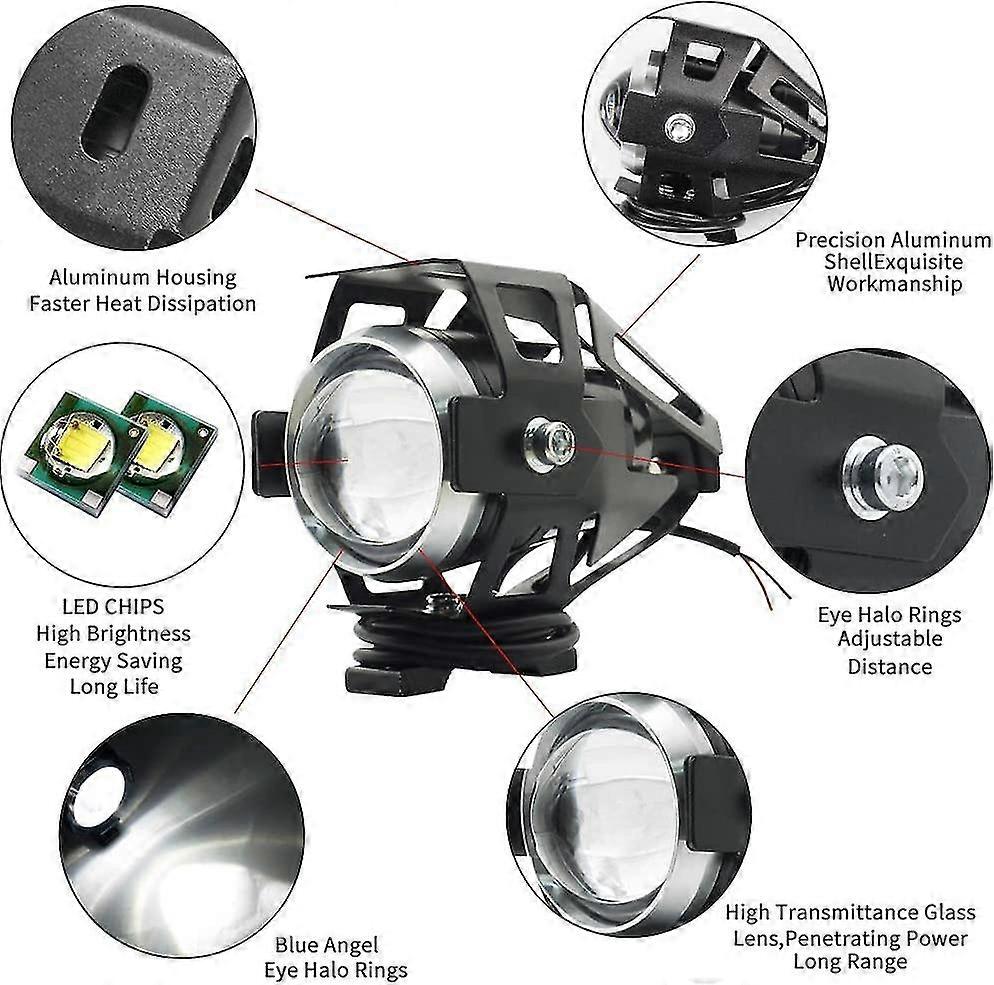 Aluminum Housing
Faster Heat Dissipation

Precision Aluminum
ShellExquisite
Workmanship

LED CHIPS
High Brightness
Energy Saving
Long Life

Eye Halo Rings
Adjustable
Distance

Blue Angel
Eye Halo Rings

High Transmittance Glass
Lens,Penetrating Power
Long Range