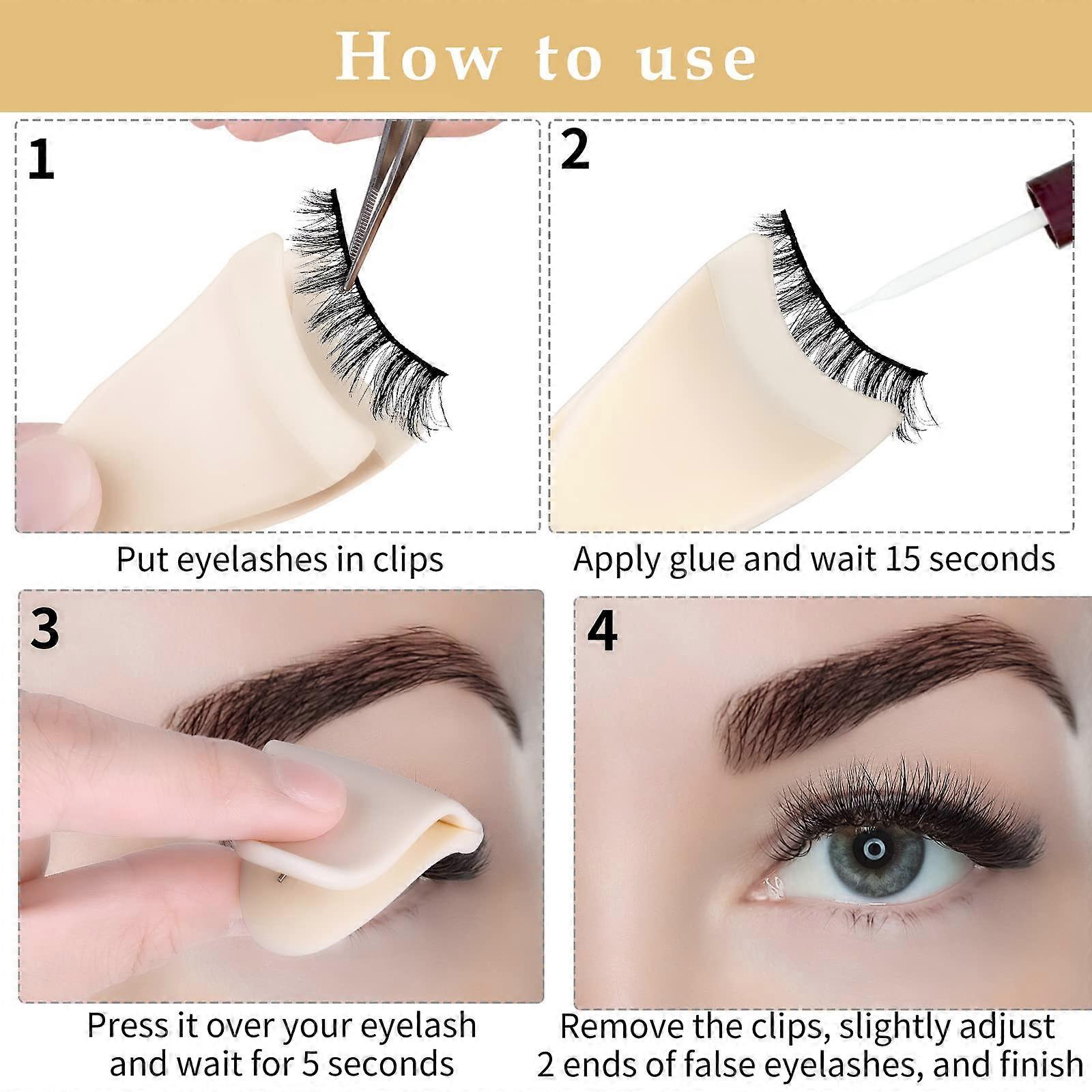 How to use

1

Put eyelashes in clips

2

Apply glue and wait 15 seconds

3

Press it over your eyelash and wait for 5 seconds

4

Remove the clips, slightly adjust 2 ends of false eyelashes, and finish