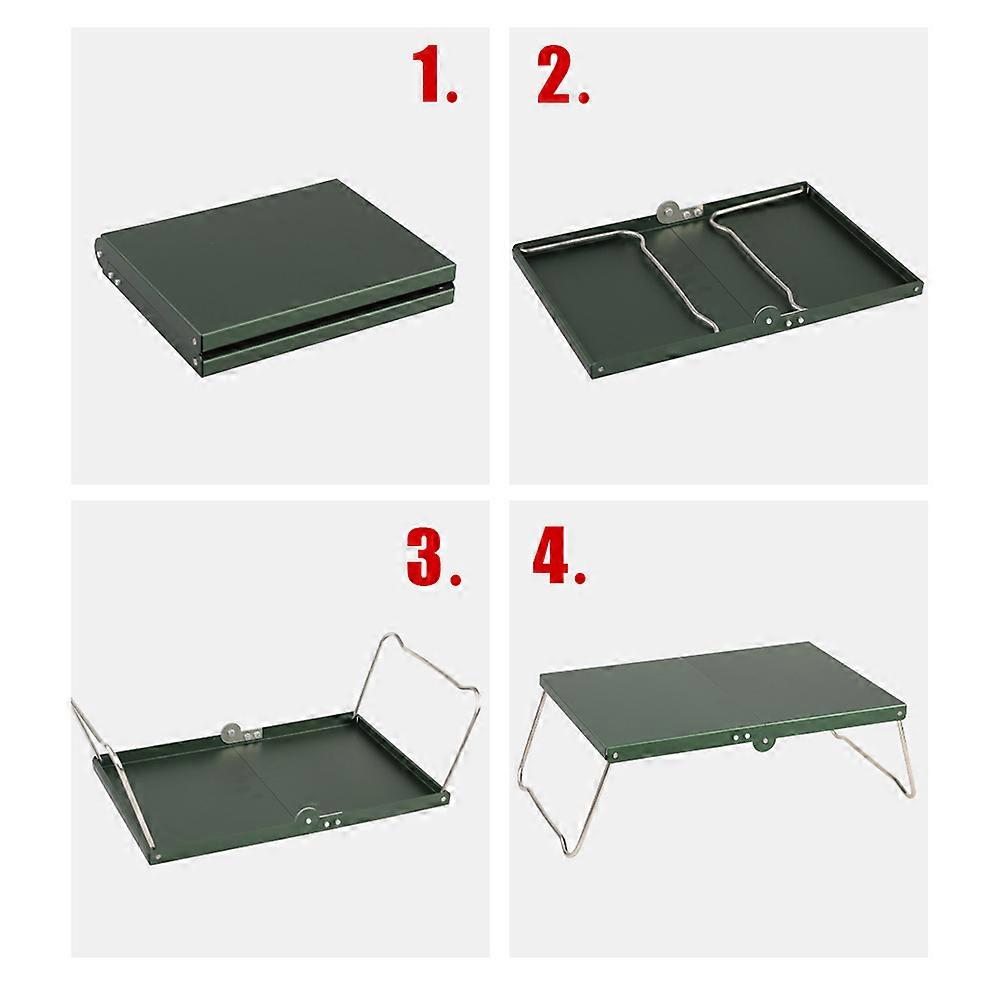 1.

2.

3.

4.