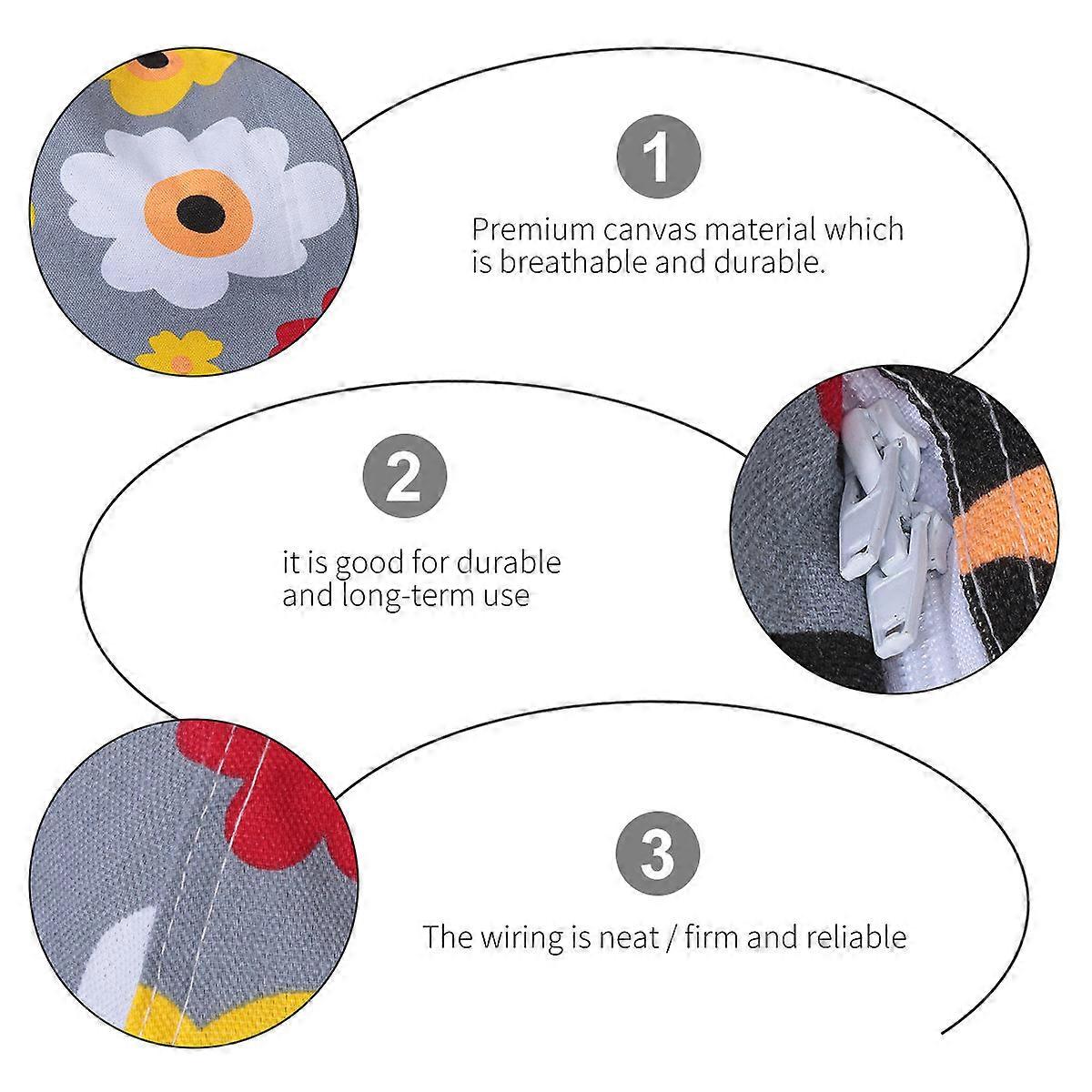 1

Premium canvas material which is breathable and durable.

2

it is good for durable and long-term use

3

The wiring is neat / firm and reliable