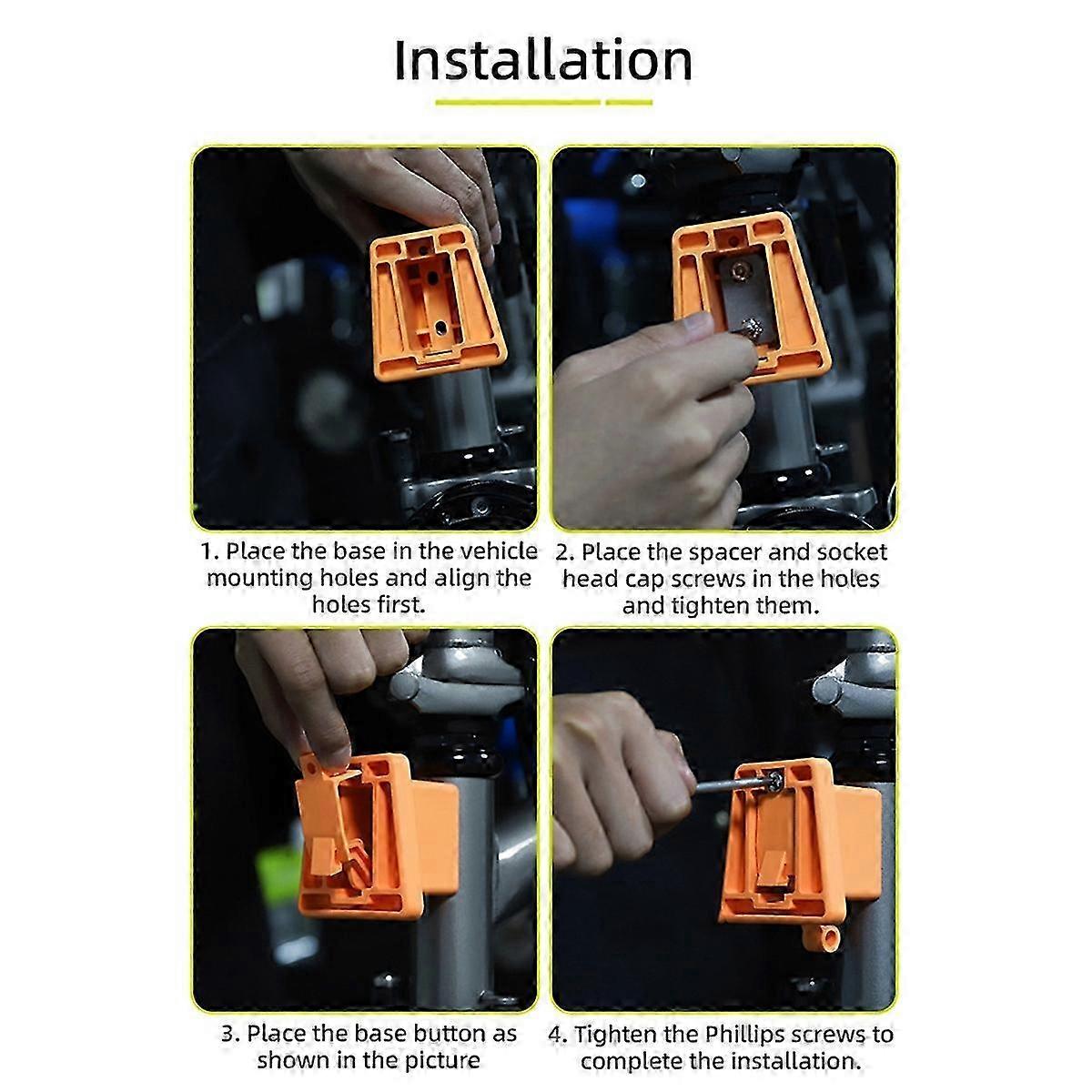 Installation

1. Place the base in the vehicle mounting holes and align the holes first.

2. Place the spacer and socket head cap screws in the holes and tighten them.

3. Place the base button as shown in the picture

4. Tighten the Phillips screws to complete the installation.