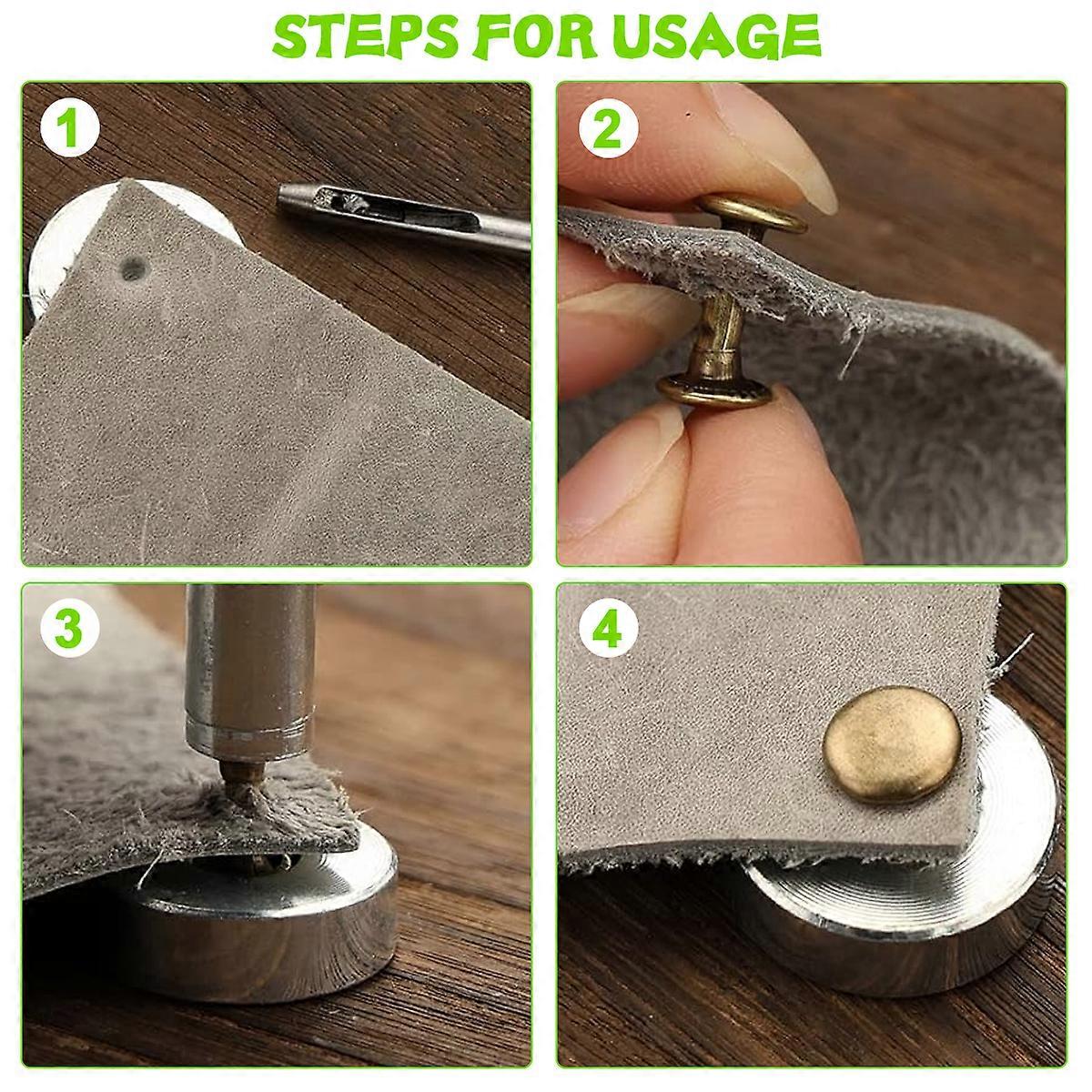 STEPS FOR USAGE

1

2

3

4