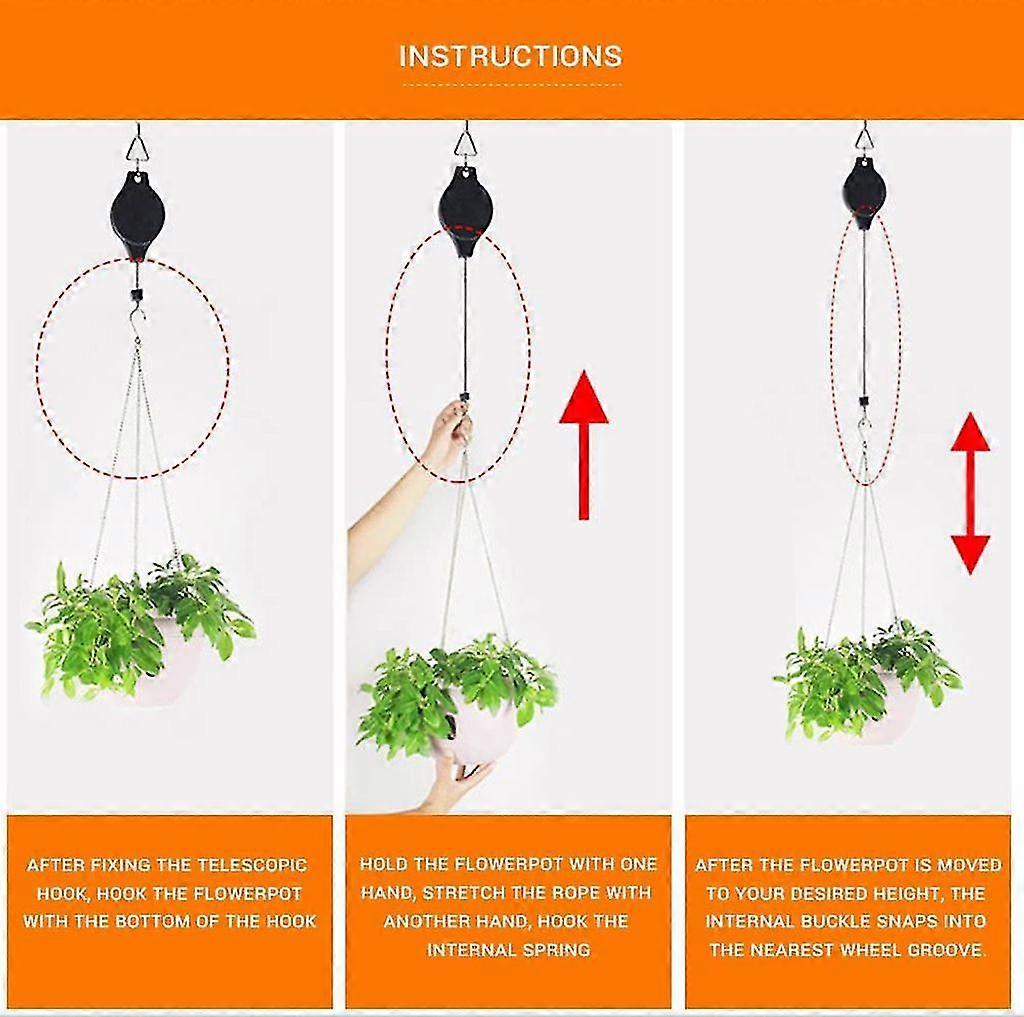 INSTRUCTIONS

AFTER FIXING THE TELESCOPIC HOOK, HOOK THE FLOWERPOT WITH THE BOTTOM OF THE HOOK

HOLD THE FLOWERPOT WITH ONE HAND, STRETCH THE ROPE WITH ANOTHER HAND, HOOK THE INTERNAL SPRING

AFTER THE FLOWERPOT IS MOVED TO YOUR DESIRED HEIGHT, THE INTERNAL BUCKLE SNAPS INTO THE NEAREST WHEEL GROOVE.