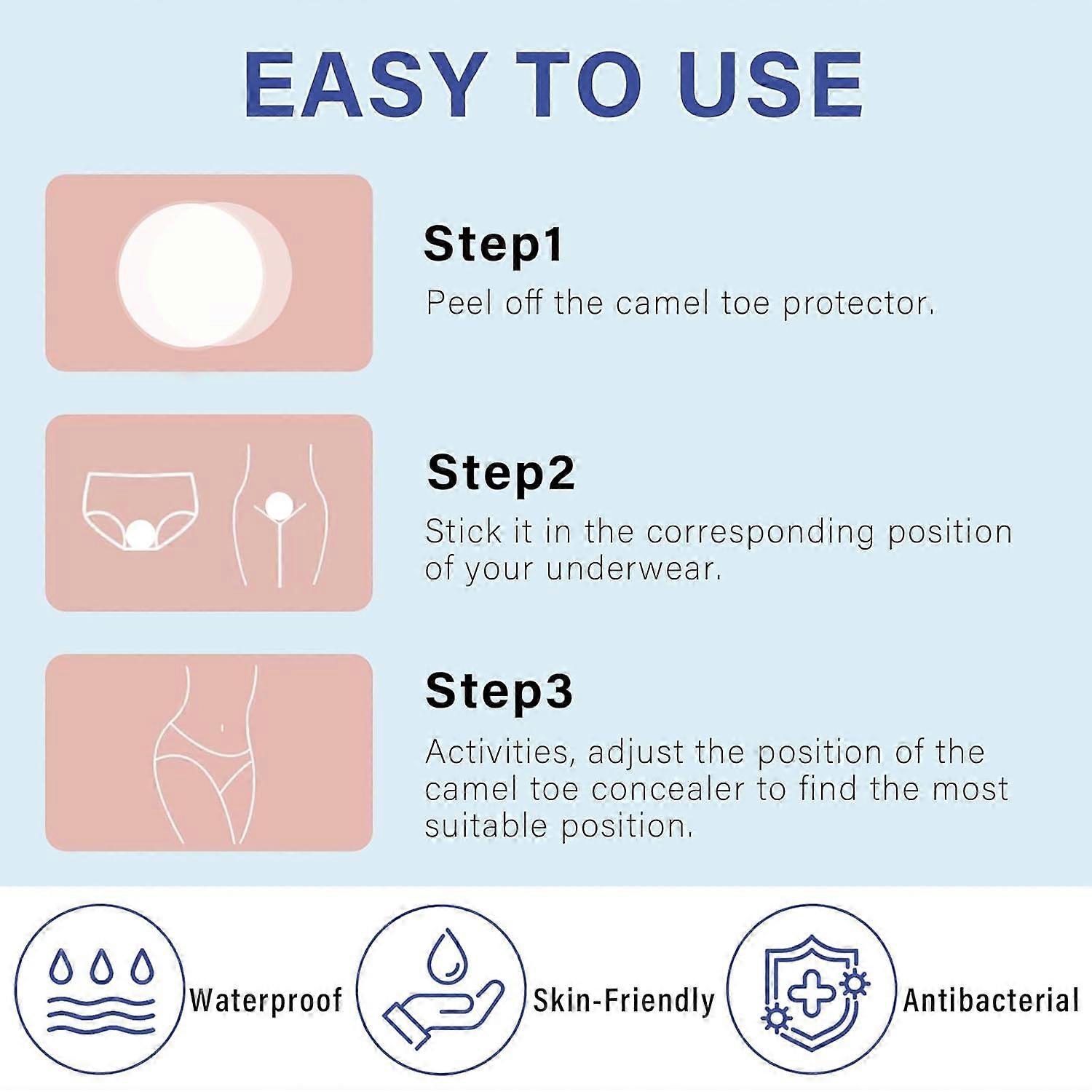 EASY TO USE

Step1

Peel off the camel toe protector.

Step2

Stick it in the corresponding position of your underwear.

Step3

Activities, adjust the position of the camel toe concealer to find the most suitable position.

Waterproof

Skin-Friendly

Antibacterial