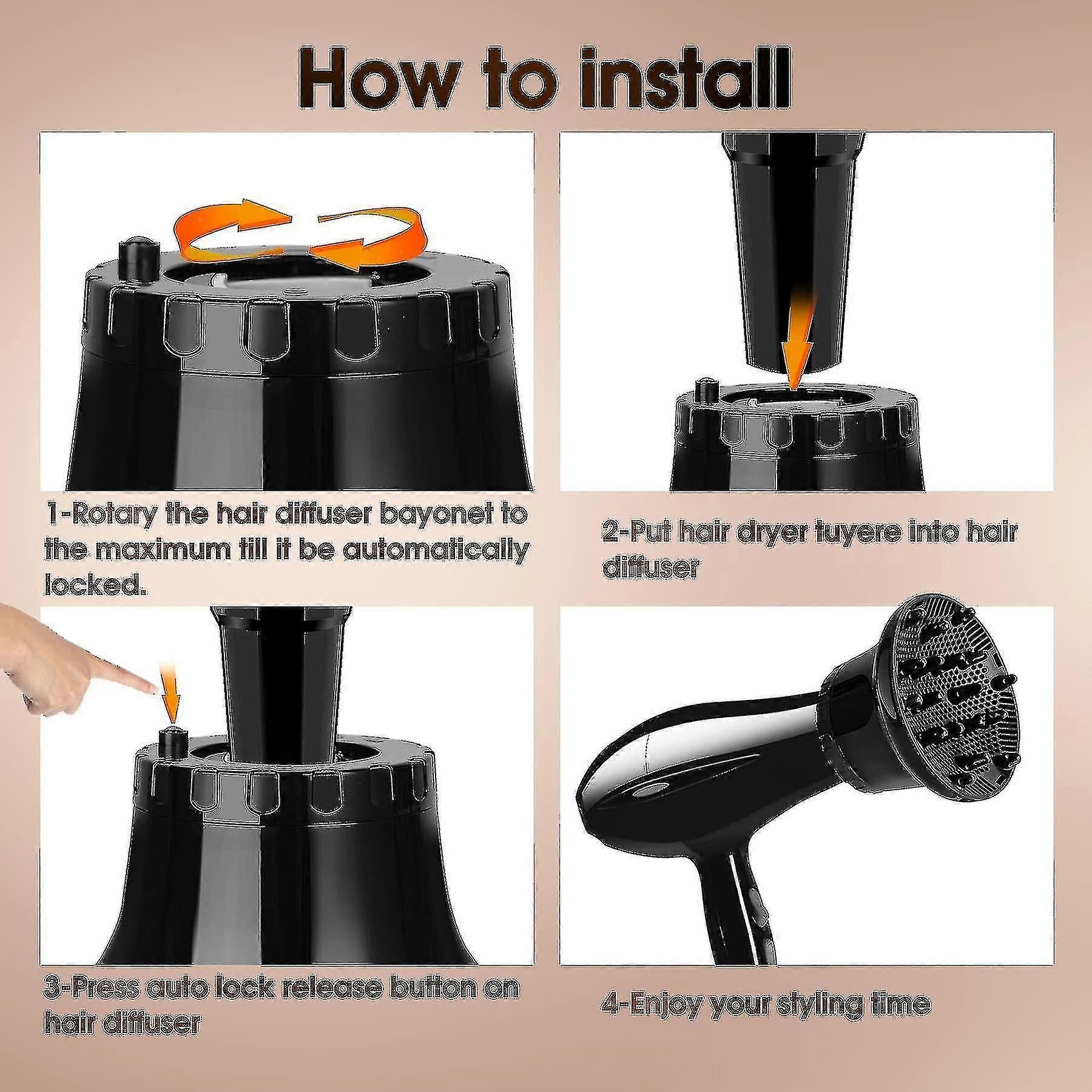 How to install

1-Rotary the hair diffuser bayonet to the maximum till it be automatically locked.

2-Put hair dryer tuyere into hair diffuser

3-Press auto lock release button on hair diffuser

4-Enjoy your styling time