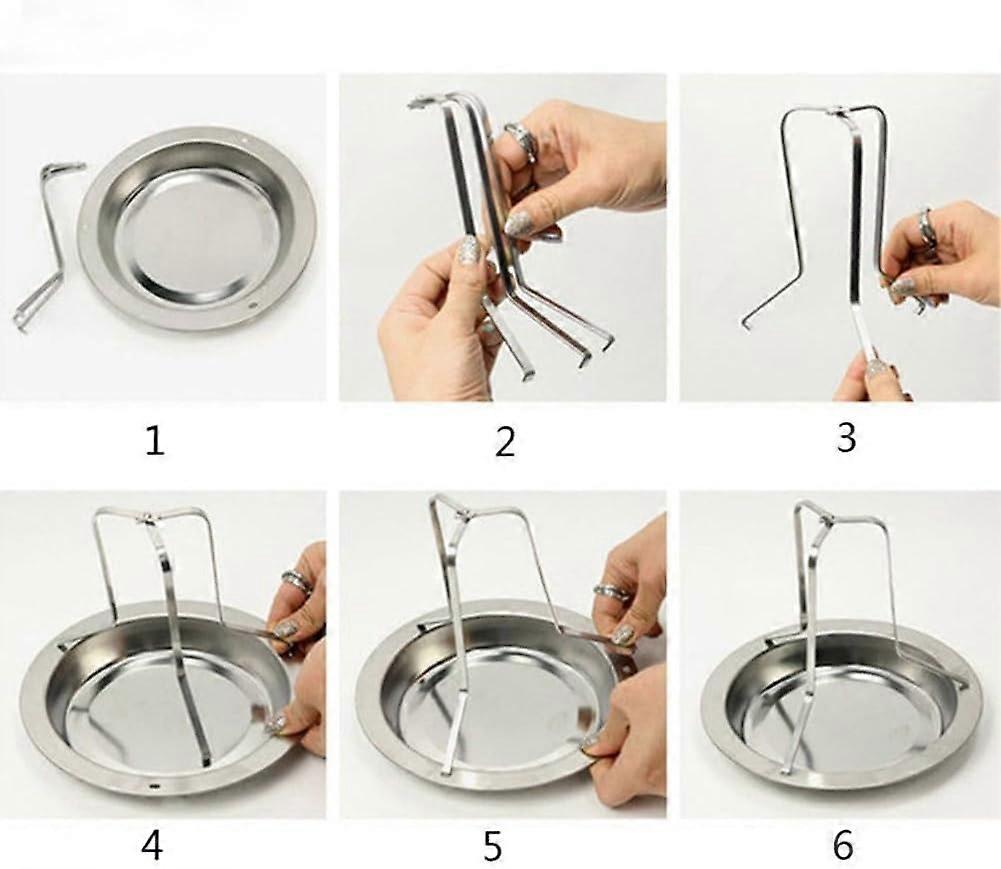 1

2

3

4

5

6