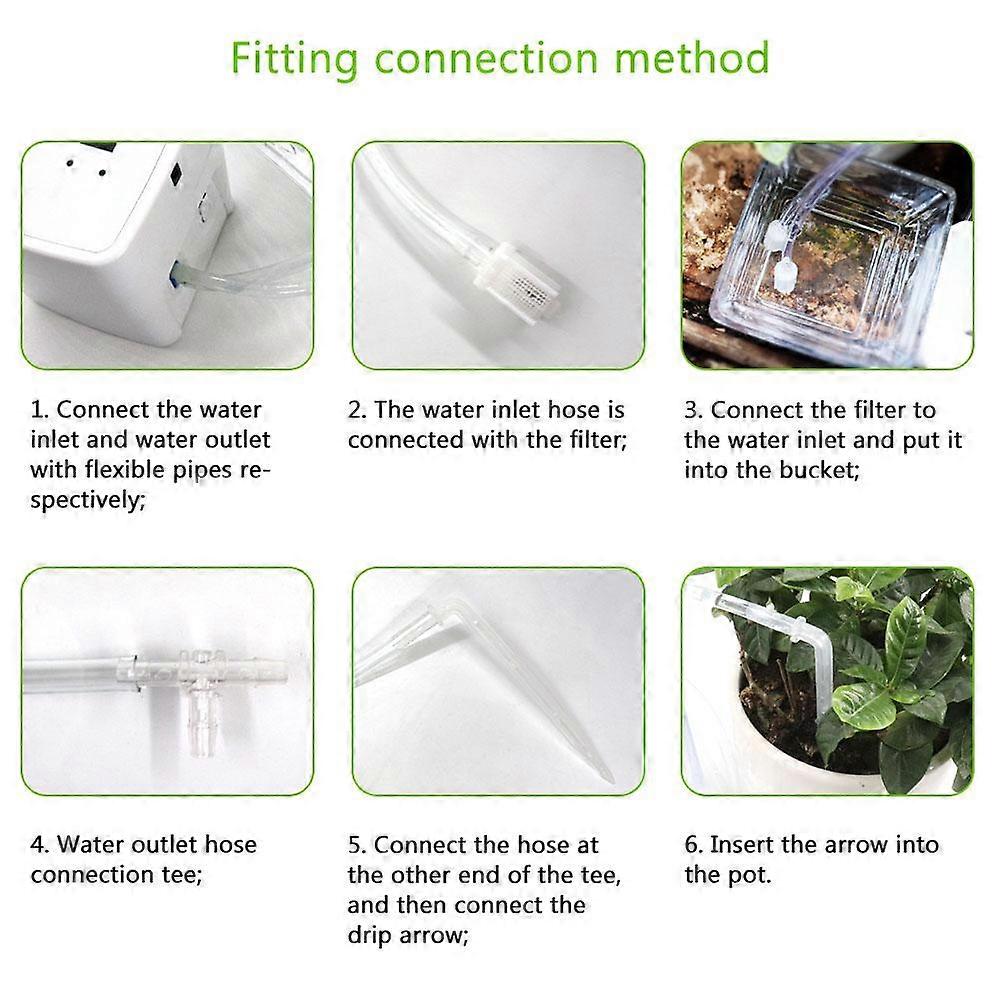 Fitting connection method

1. Connect the water inlet and water outlet with flexible pipes respectively;

2. The water inlet hose is connected with the filter;

3. Connect the filter to the water inlet and put it into the bucket;

4. Water outlet hose connection tee;

5. Connect the hose at the other end of the tee, and then connect the drip arrow;

6. Insert the arrow into the pot.