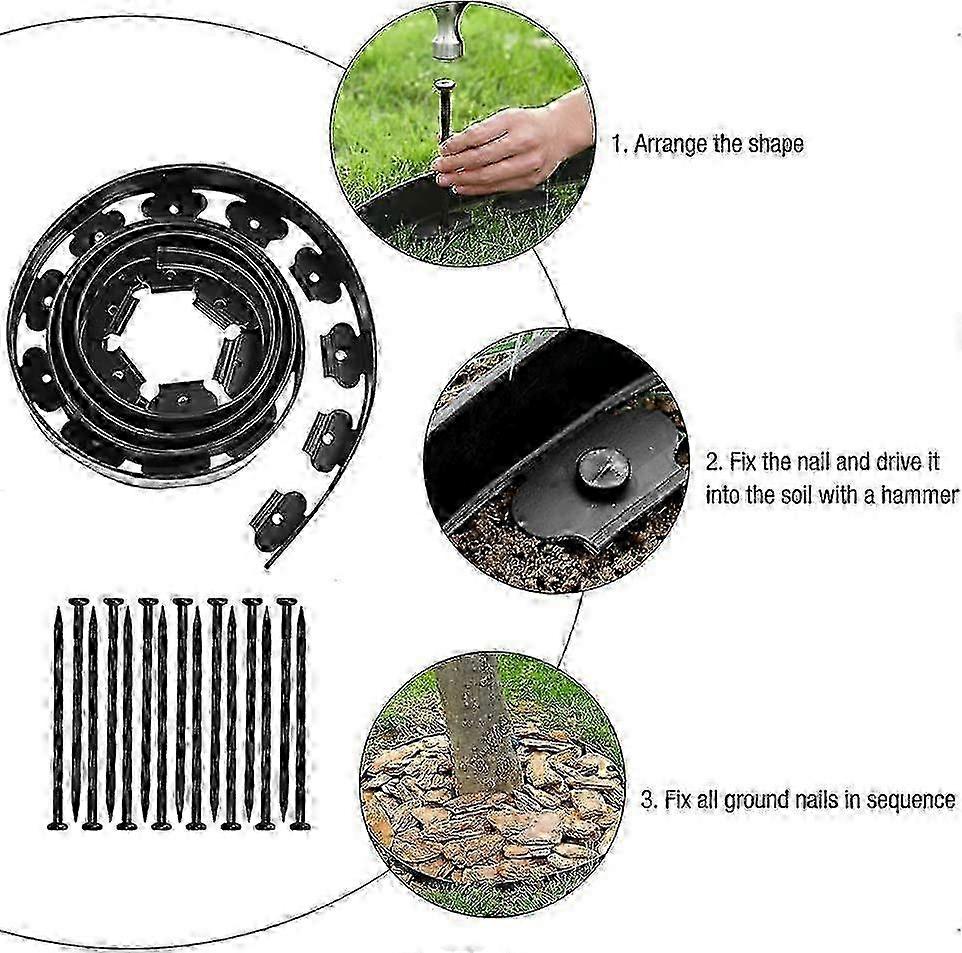 1. Arrange the shape

2. Fix the nail and drive it into the soil with a hammer

3. Fix all ground nails in sequence