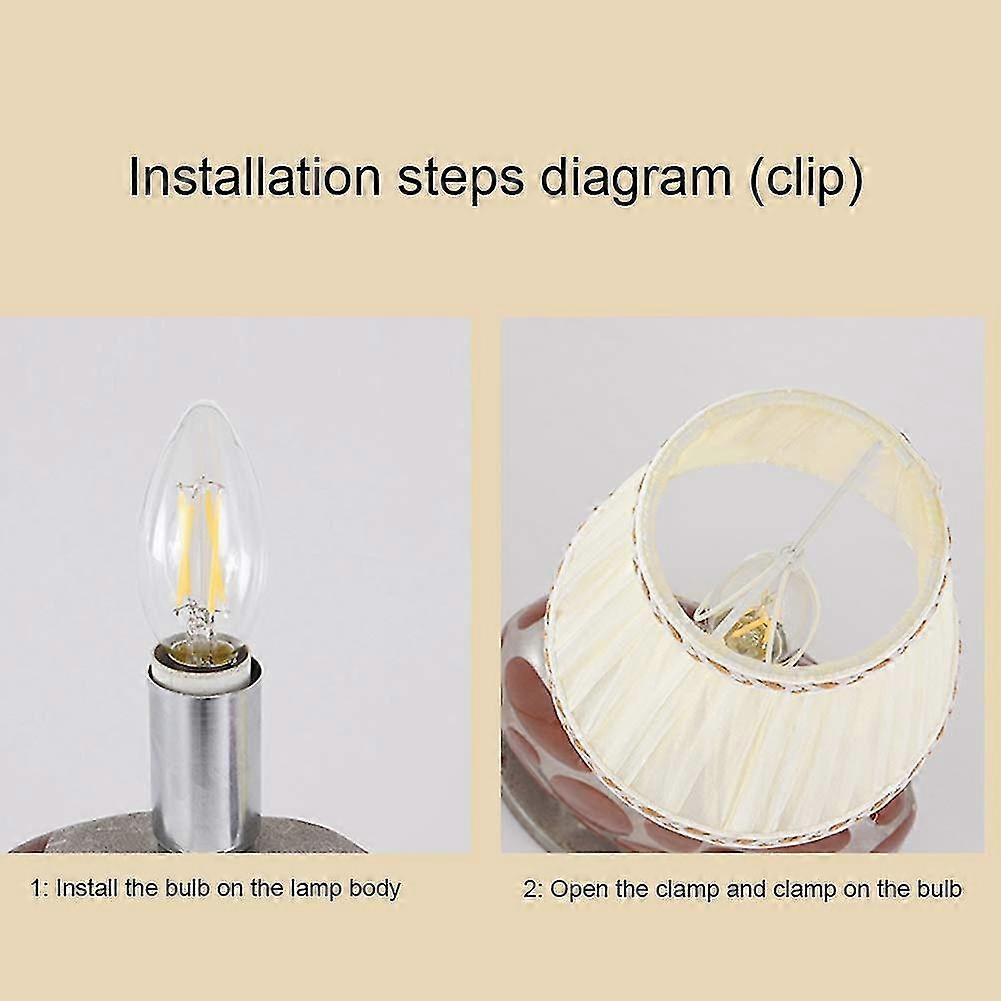 Installation steps diagram (clip)

1: Install the bulb on the lamp body

2: Open the clamp and clamp on the bulb