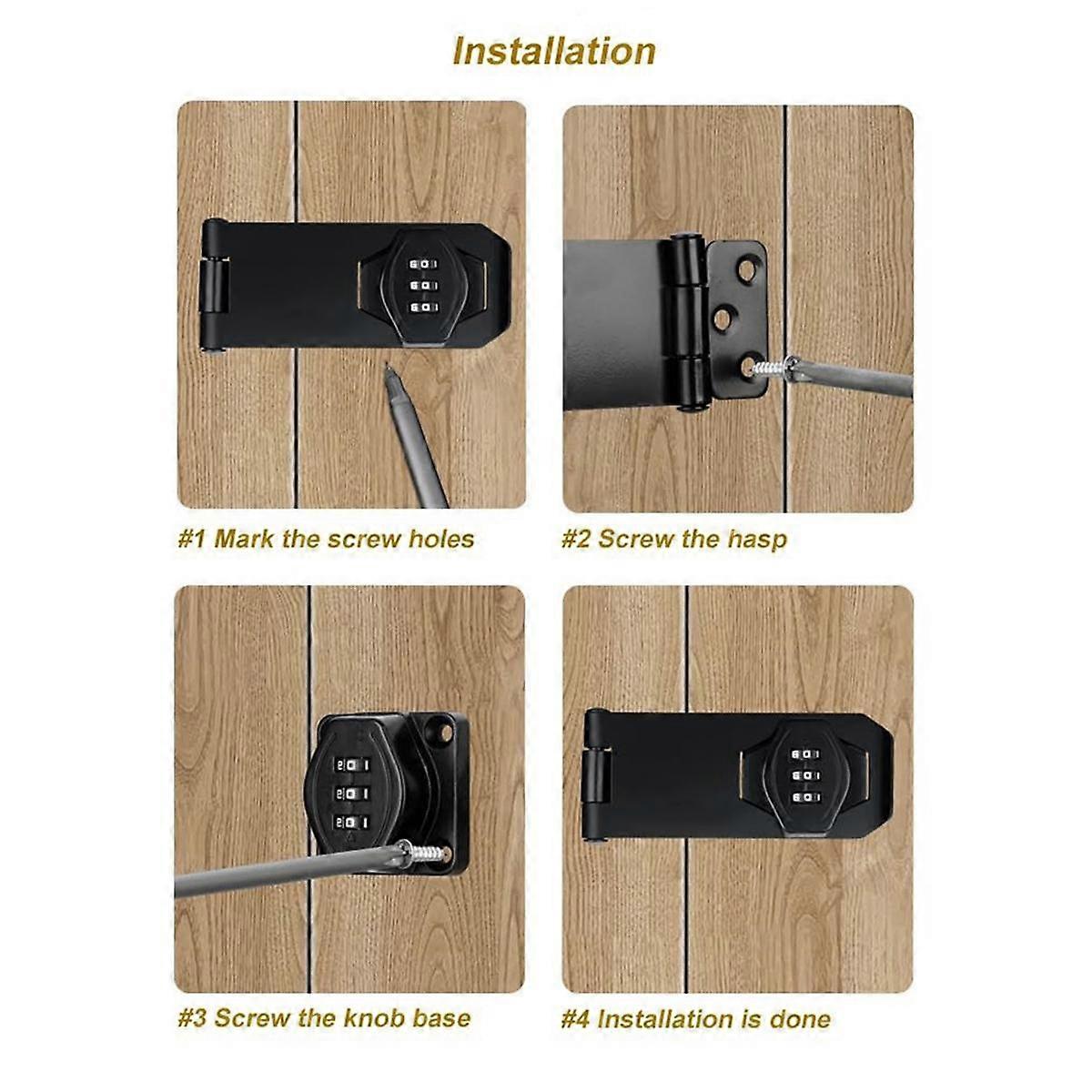 Installation

#1 Mark the screw holes

#2 Screw the hasp

#3 Screw the knob base

#4 Installation is done