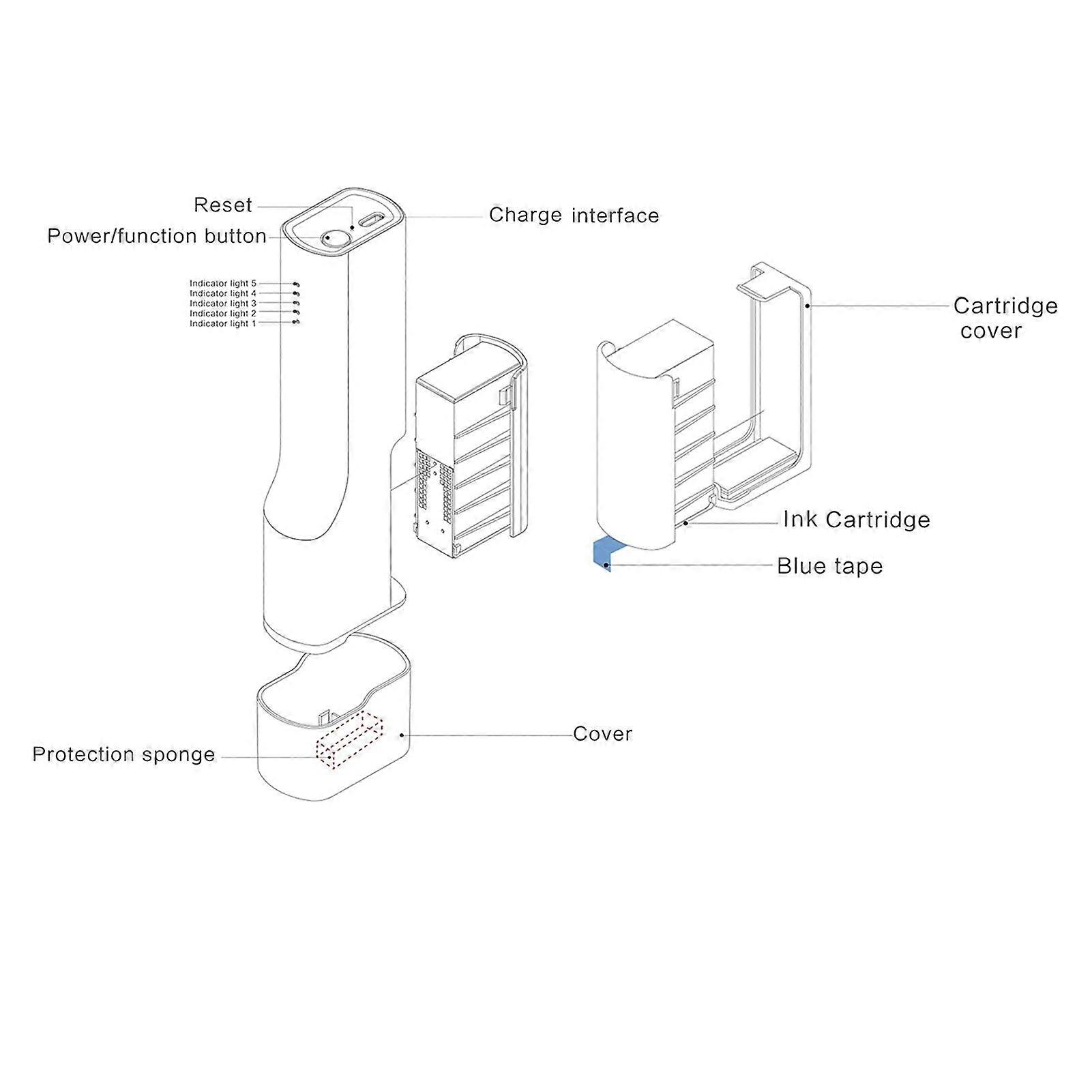 Reset
Power/function button
Charge interface
Indicator light 5
Indicator light 4
Indicator light 3
Indicator light 2
Indicator light 1
Cartridge cover
Ink Cartridge
Blue tape
Cover
Protection sponge