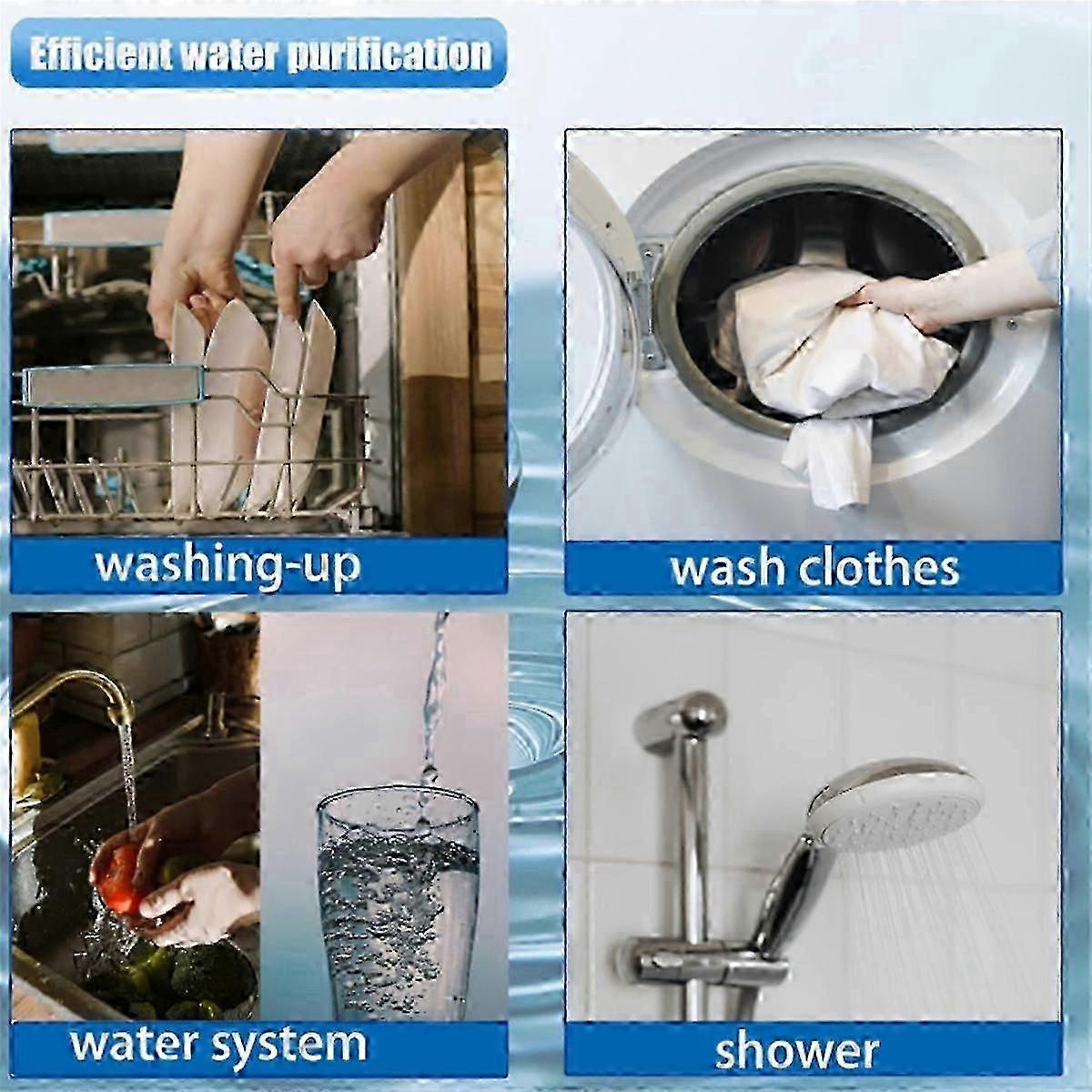 Efficient water purification

washing-up

wash clothes

water system

shower