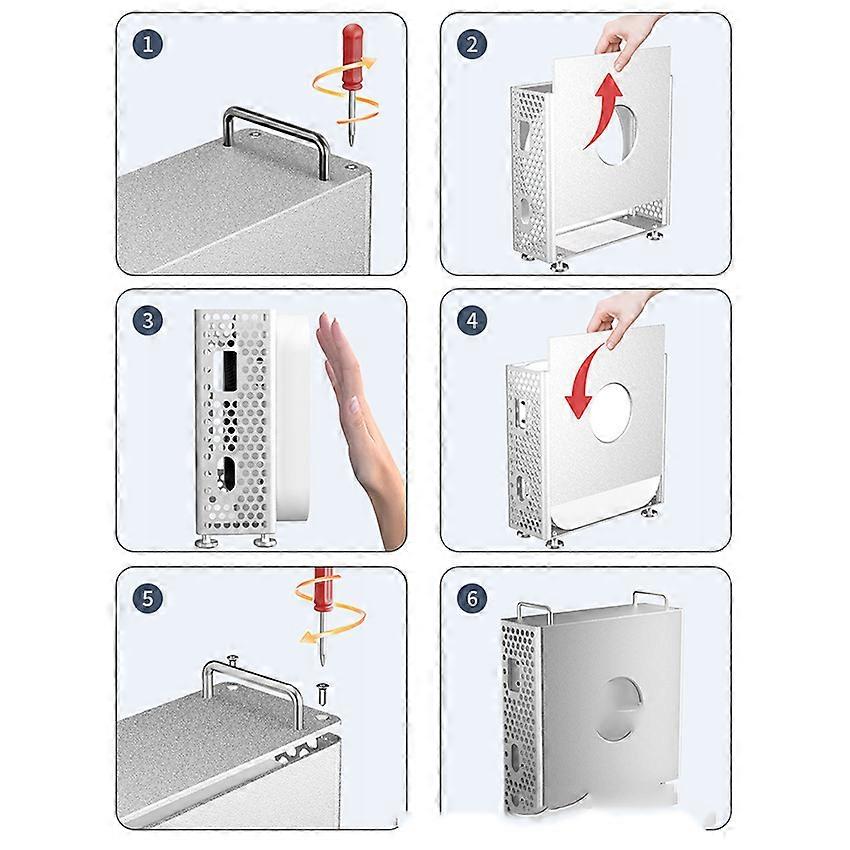 1

2

3

4

5

6