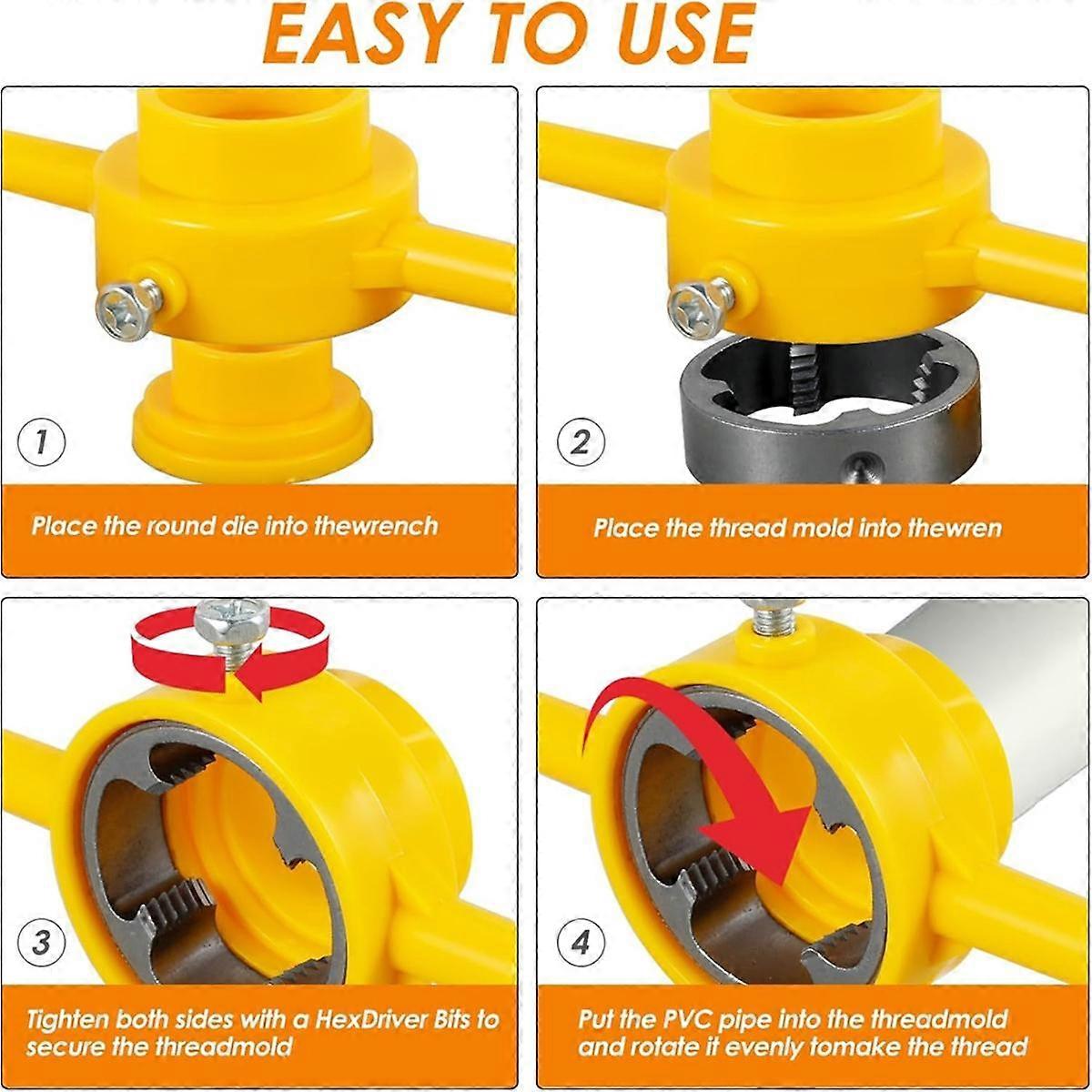 EASY TO USE

1

Place the round die into thewrench

2

Place the thread mold into thewren

3

Tighten both sides with a HexDriver Bits to secure the threadmold

4

Put the PVC pipe into the threadmold and rotate it evenly tomake the thread