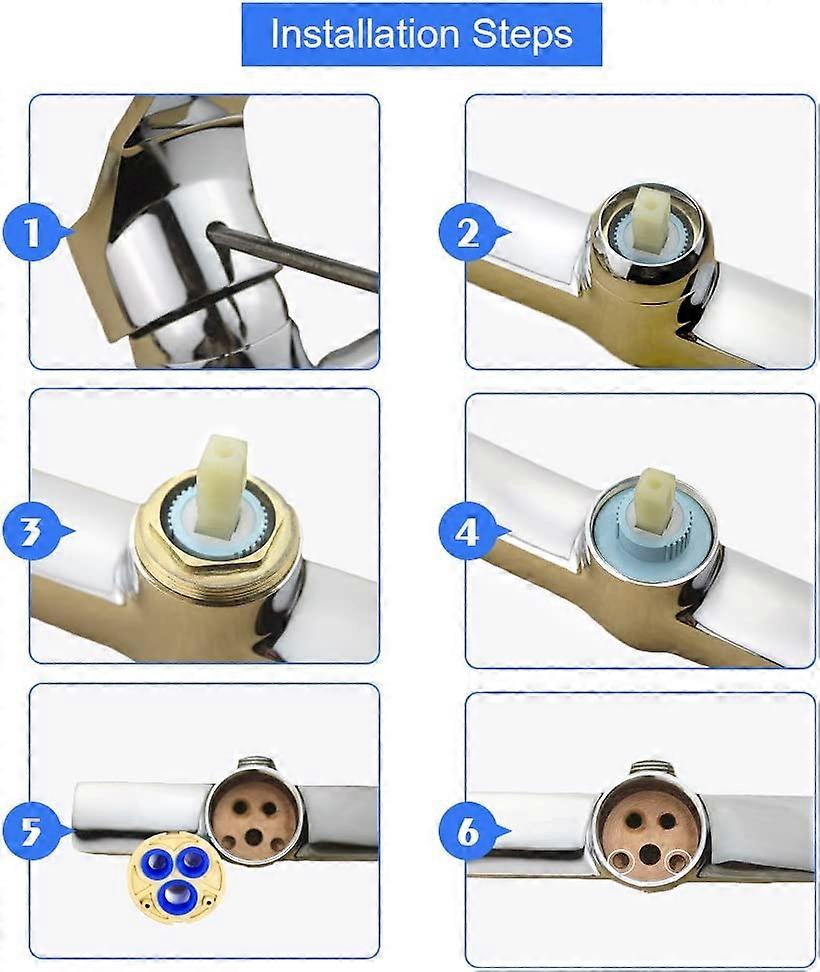 Installation Steps

1

2

3

4

5

6