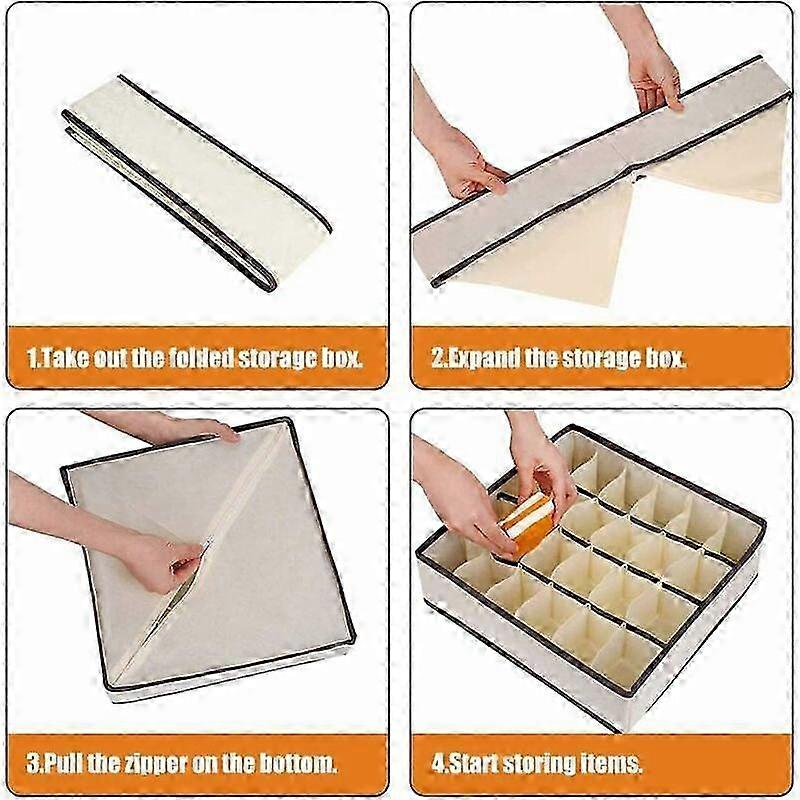 1.Take out the folded storage box.

2.Expand the storage box.

3.Pull the zipper on the bottom.

4.Start storing items.