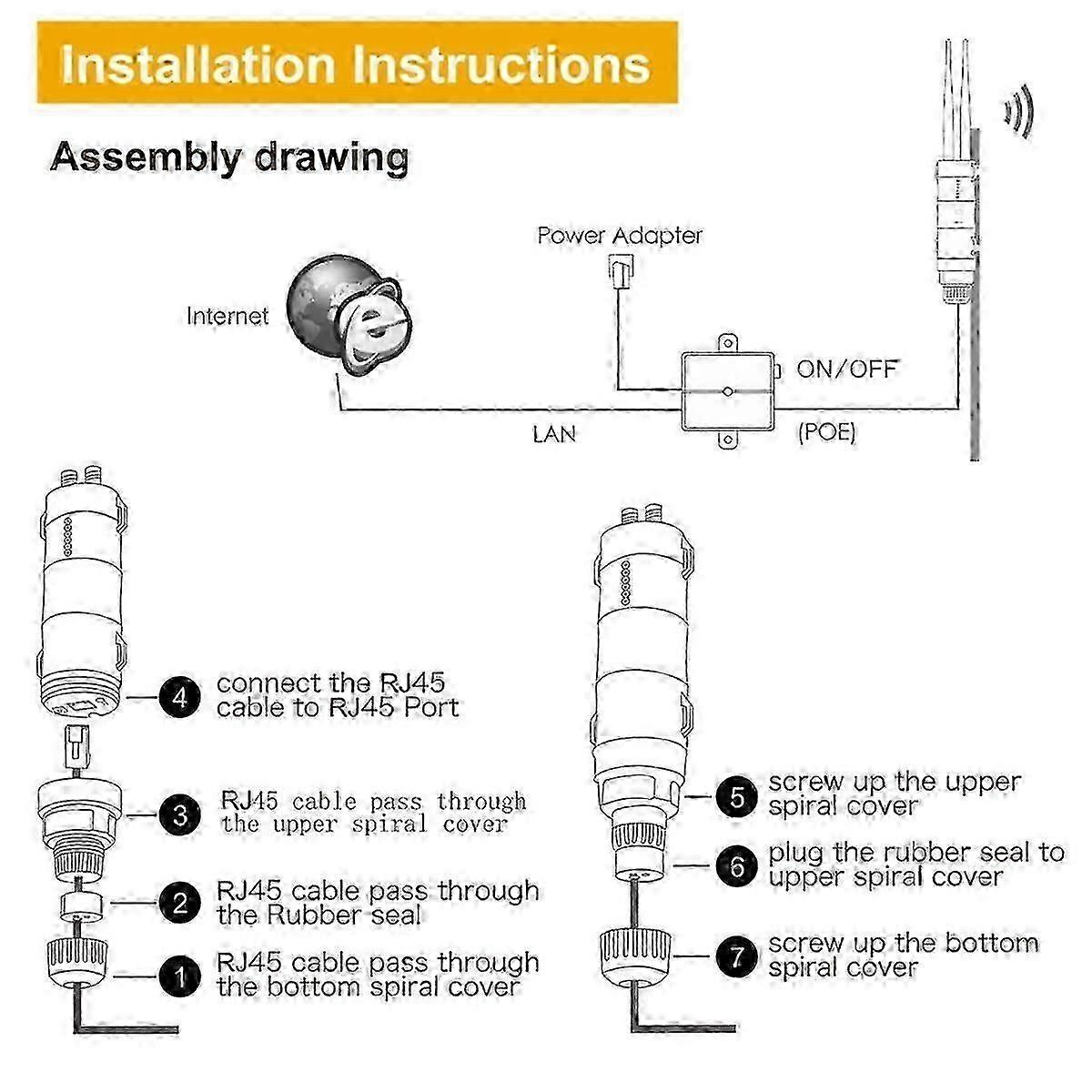 Installation Instructions

Assembly drawing

Power Adapter

Internet

ON/OFF

LAN

(POE)

4 connect the RJ45 cable to RJ45 Port

3 RJ45 cable pass through the upper spiral cover

2 RJ45 cable pass through the Rubber seal

1 RJ45 cable pass through the bottom spiral cover

5 screw up the upper spiral cover

6 plug the rubber seal to upper spiral cover

7 screw up the bottom spiral cover