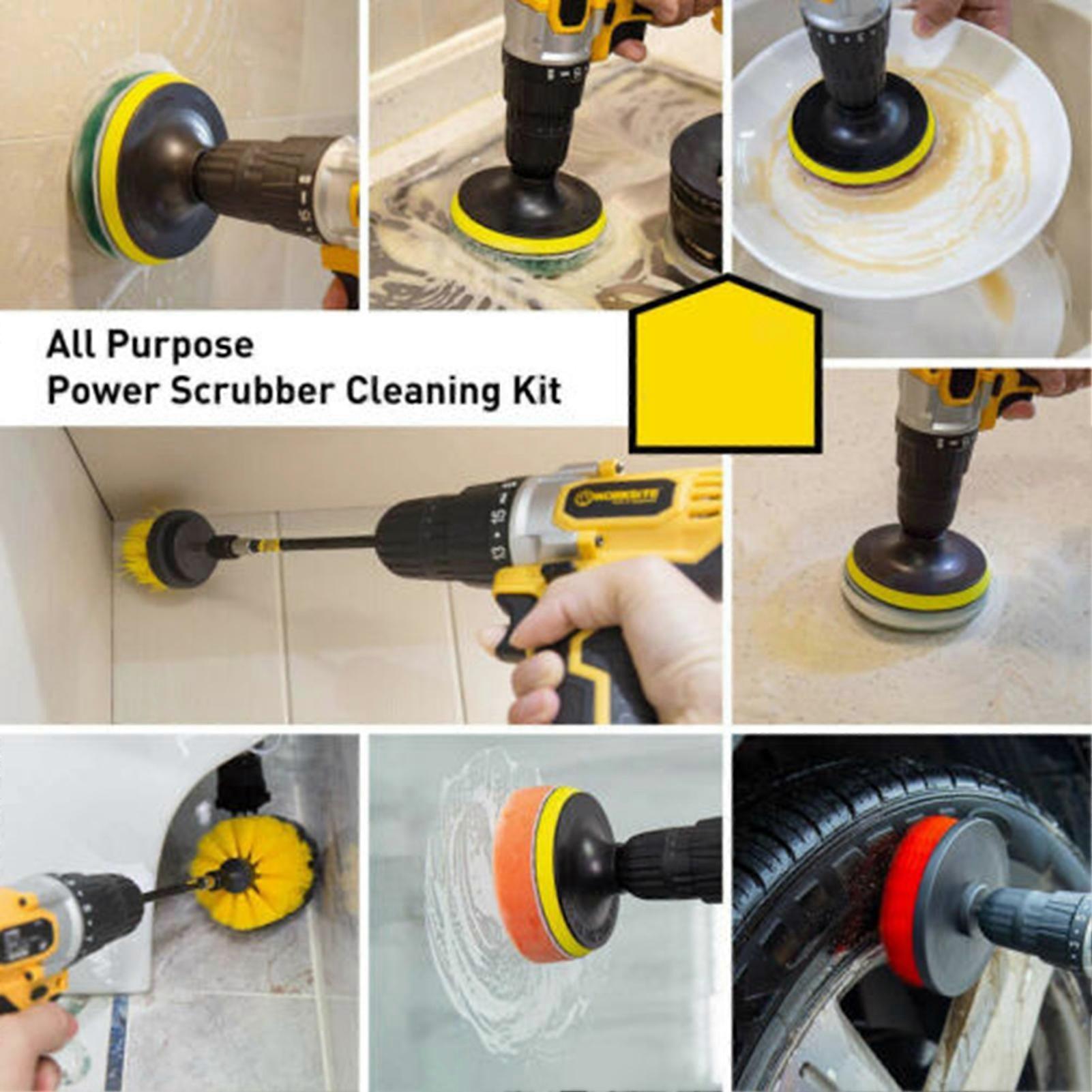 All Purpose
Power Scrubber Cleaning Kit

WORKSITE

13 • 15