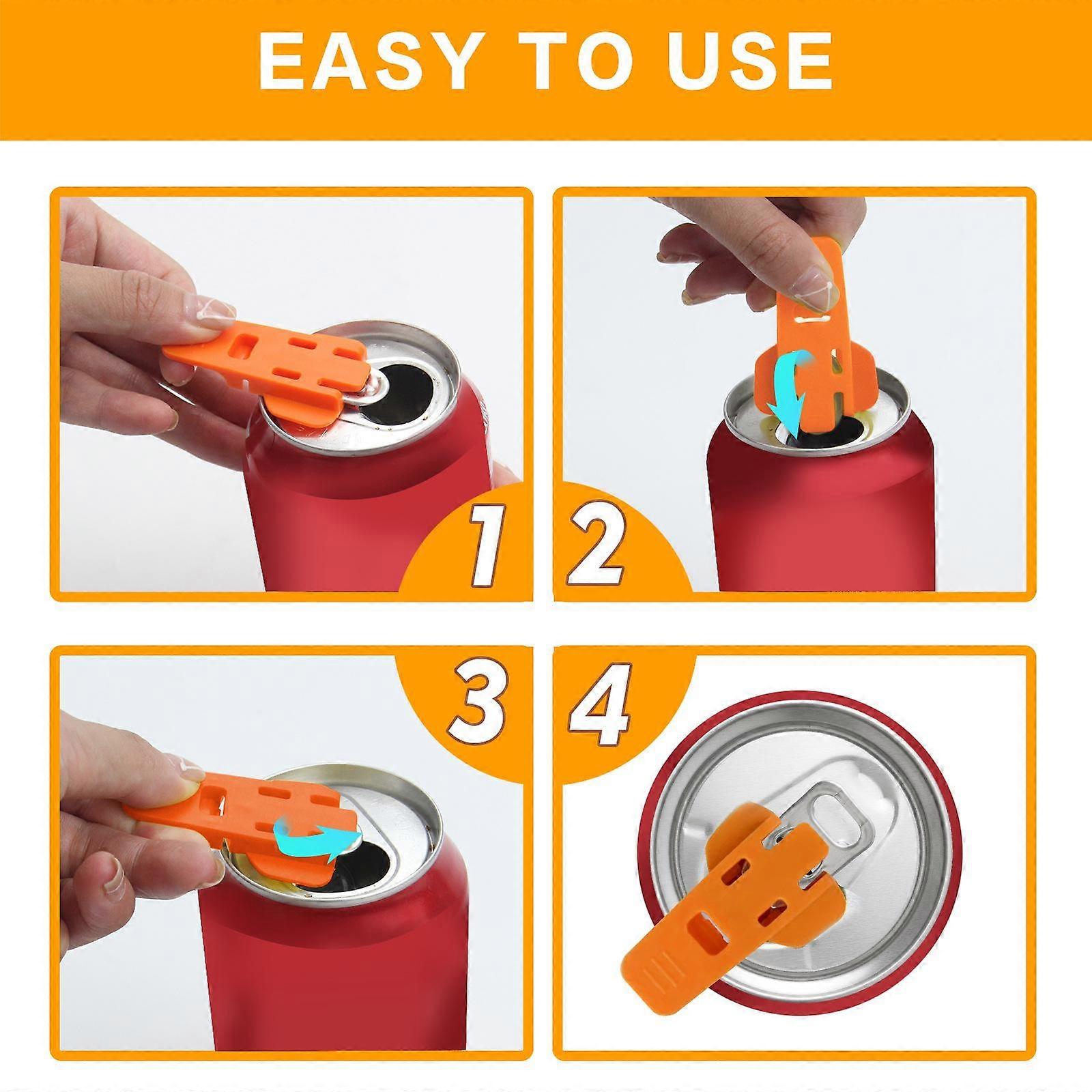 EASY TO USE

1

2

3

4