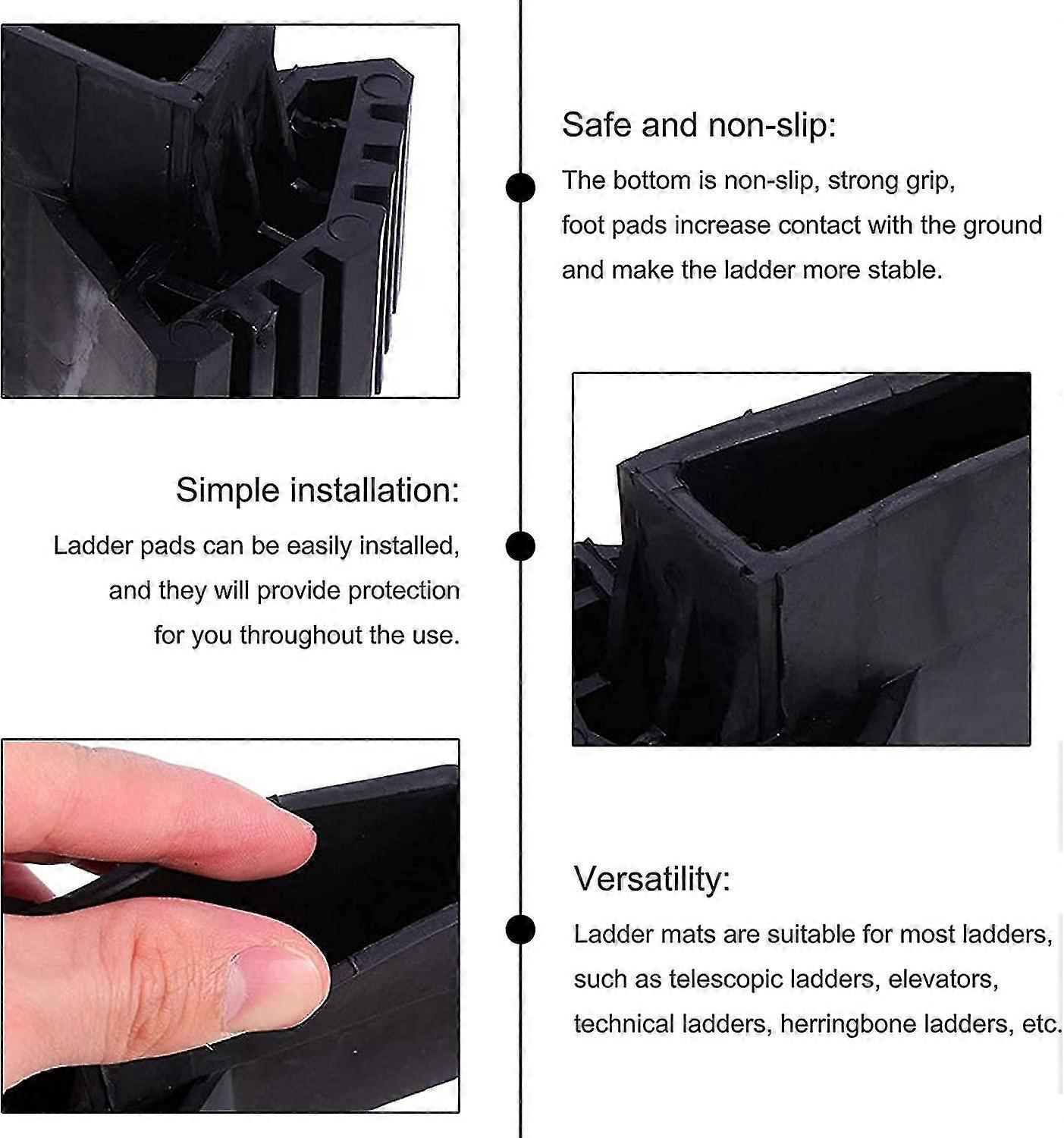 Safe and non-slip:

The bottom is non-slip, strong grip, foot pads increase contact with the ground and make the ladder more stable.

Simple installation:

Ladder pads can be easily installed, and they will provide protection for you throughout the use.

Versatility:

Ladder mats are suitable for most ladders, such as telescopic ladders, elevators, technical ladders, herringbone ladders, etc.