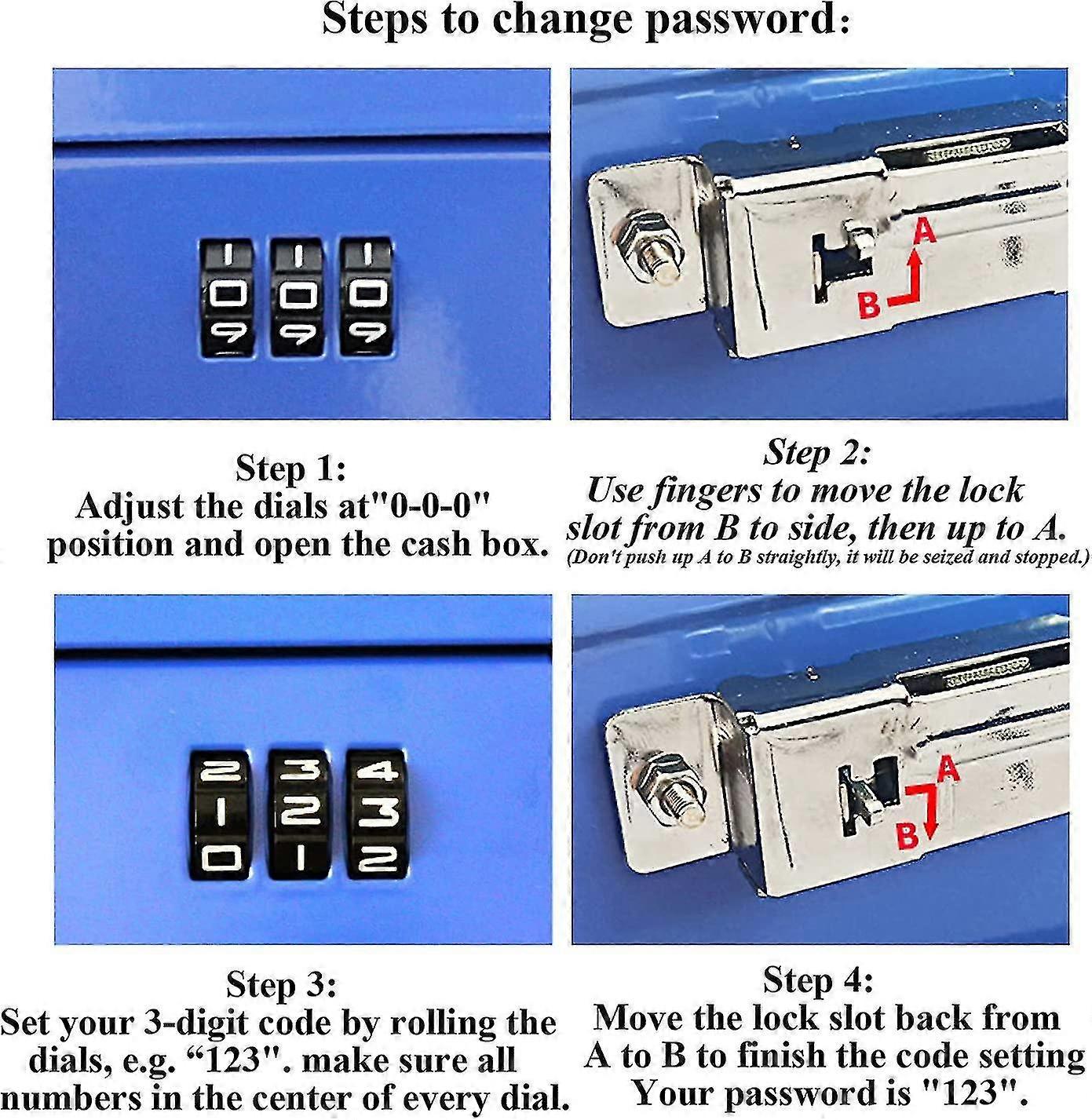 Steps to change password:

1 1 1
0 0 0
9 9 9

A
B

Step 1:
Adjust the dials at"0-0-0" position and open the cash box.

Step 2:
Use fingers to move the lock slot from B to side, then up to A.
(Don't push up A to B straightly, it will be seized and stopped.)

2 3 4
1 2 3
0 1 2

A
B

Step 3:
Set your 3-digit code by rolling the dials, e.g. “123". make sure all numbers in the center of every dial.

Step 4:
Move the lock slot back from A to B to finish the code setting
Your password is "123".