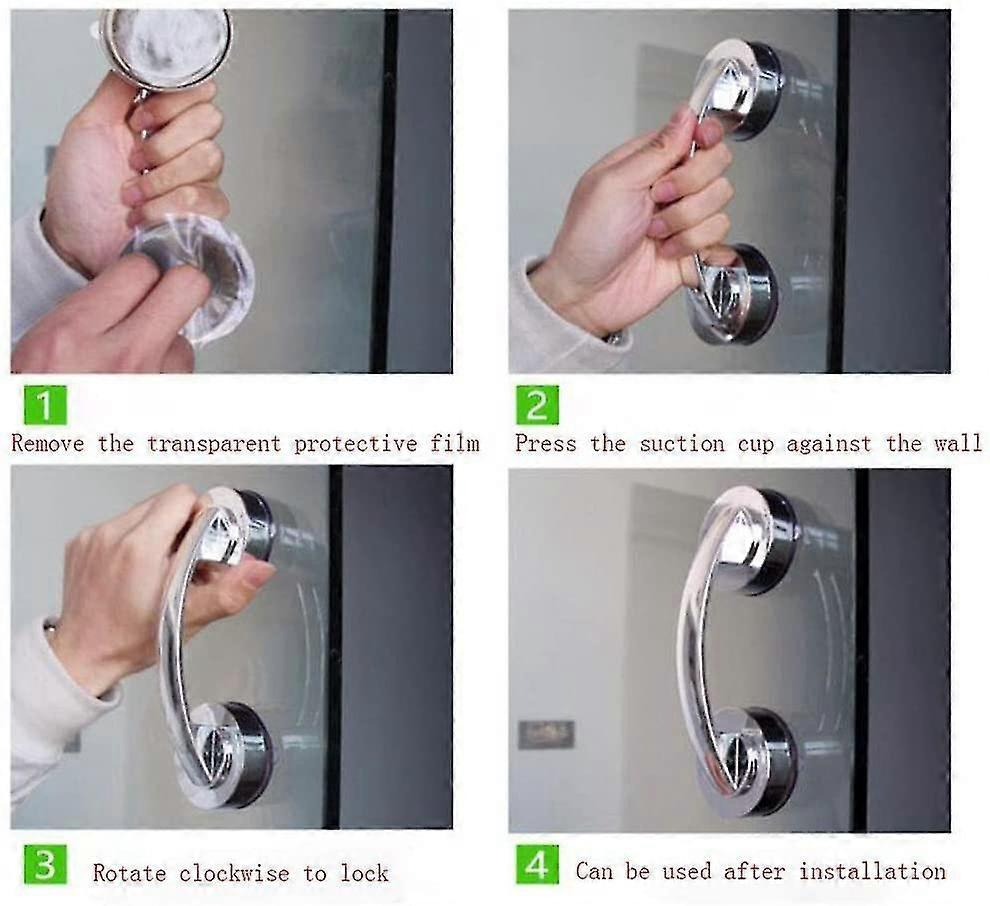 1
Remove the transparent protective film

2
Press the suction cup against the wall

3
Rotate clockwise to lock

4
Can be used after installation