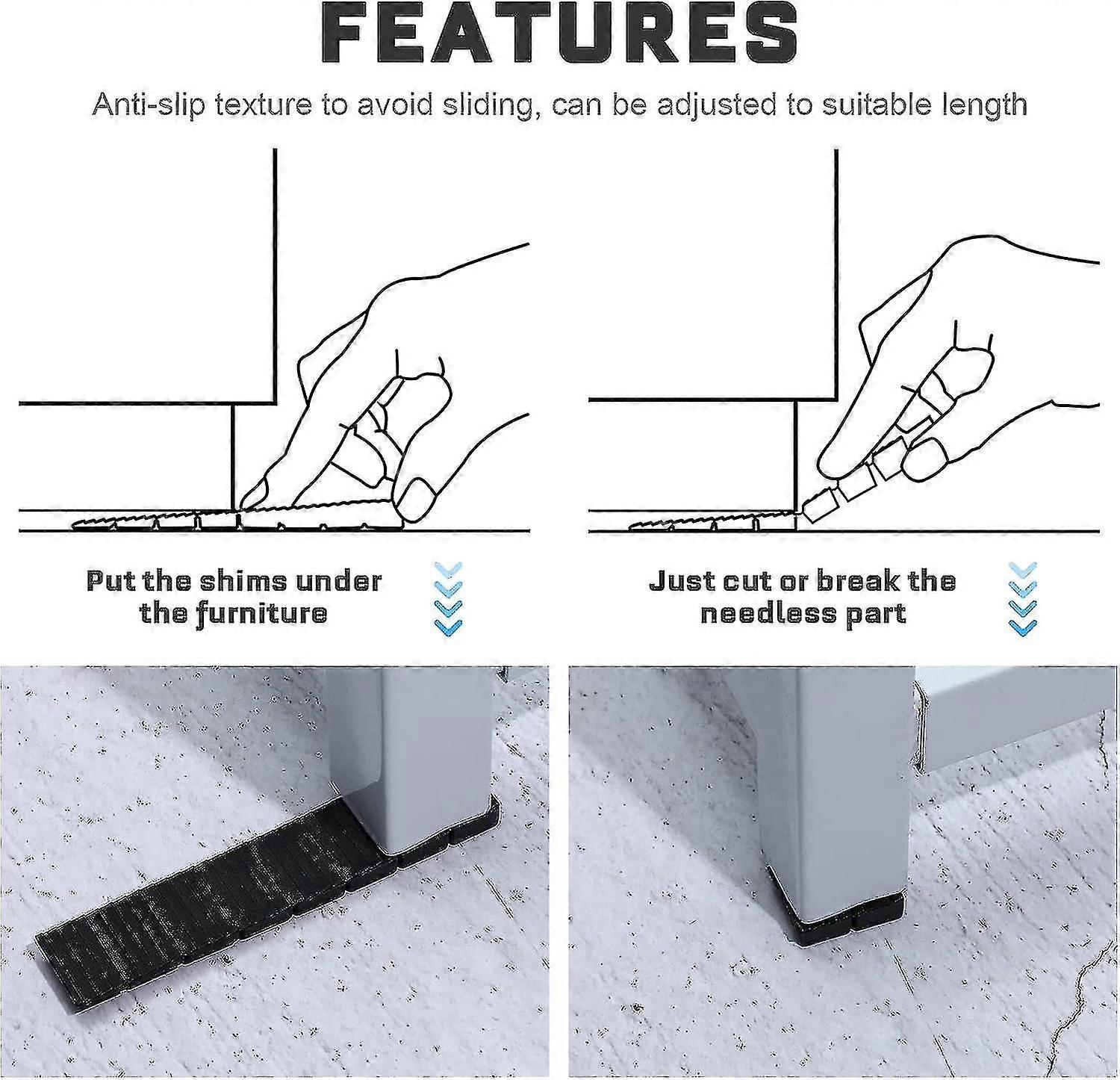 FEATURES

Anti-slip texture to avoid sliding, can be adjusted to suitable length

Put the shims under the furniture

Just cut or break the needless part