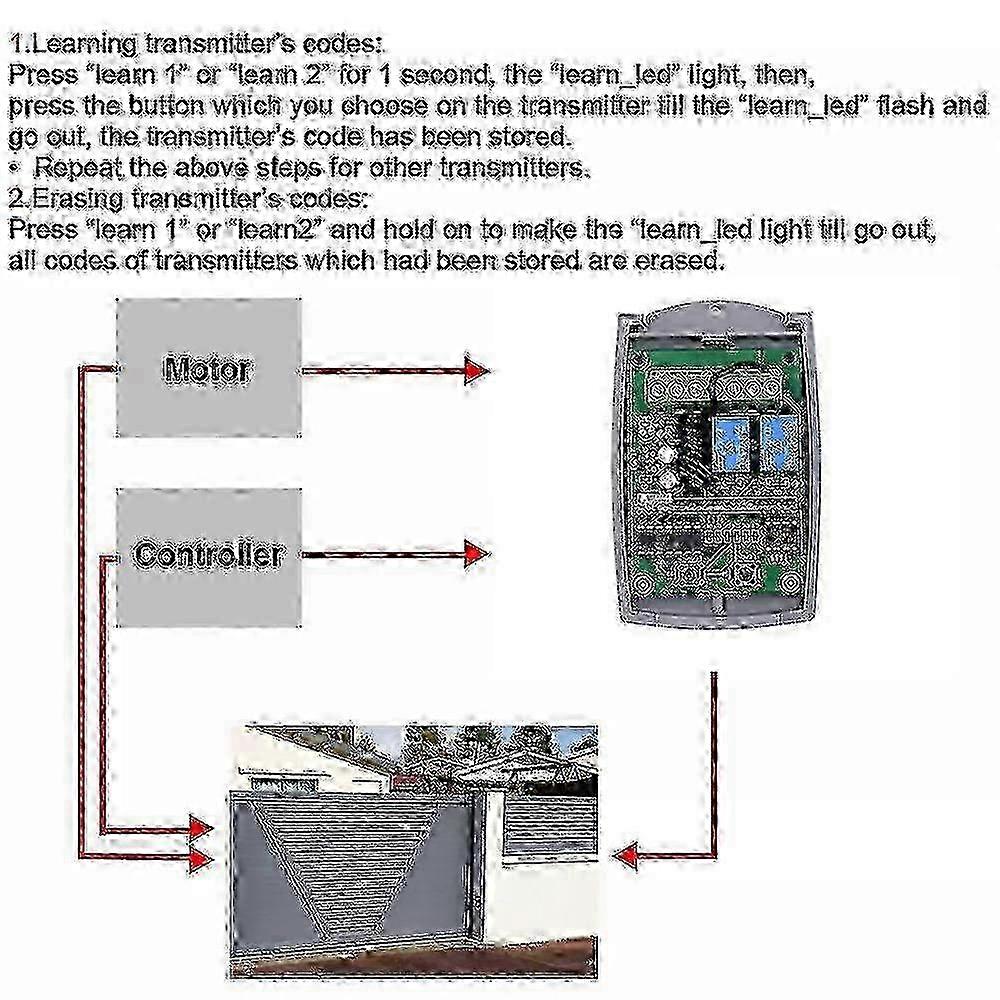 1.Learning transmitter's codes:
Press "learn 1" or "learn 2" for 1 second, the "learn_led" light, then, press the button which you choose on the transmitter till the "learn_led" flash and go out, the transmitter's code has been stored.
• Repeat the above steps for other transmitters.
2.Erasing transmitter's codes:
Press "learn 1" or "learn2" and hold on to make the "learn_led light till go out, all codes of transmitters which had been stored are erased.

Motor

Controller