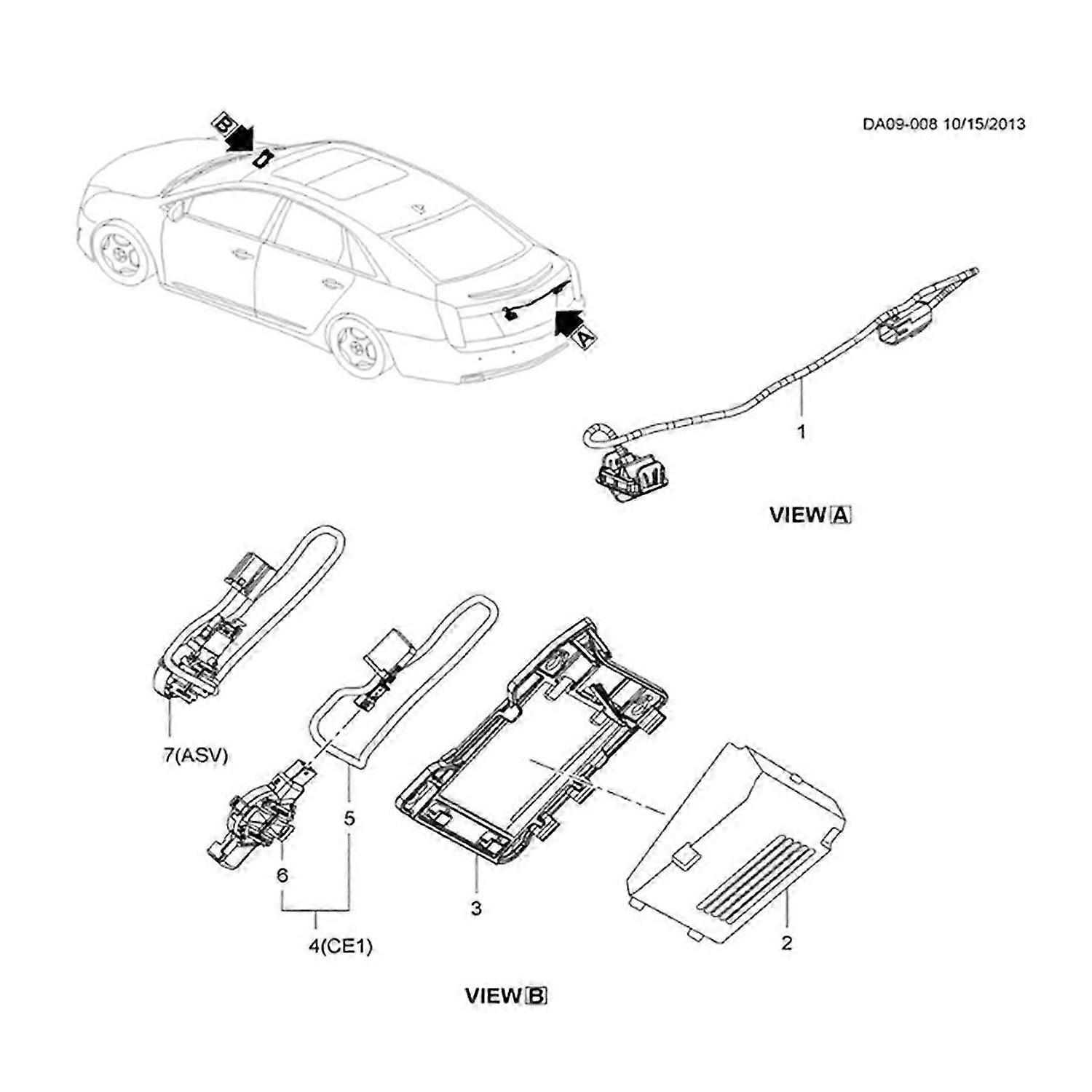 DA09-008 10/15/2013

B

A

1

VIEW A

7(ASV)

5

6

4(CE1)

3

2

VIEW B