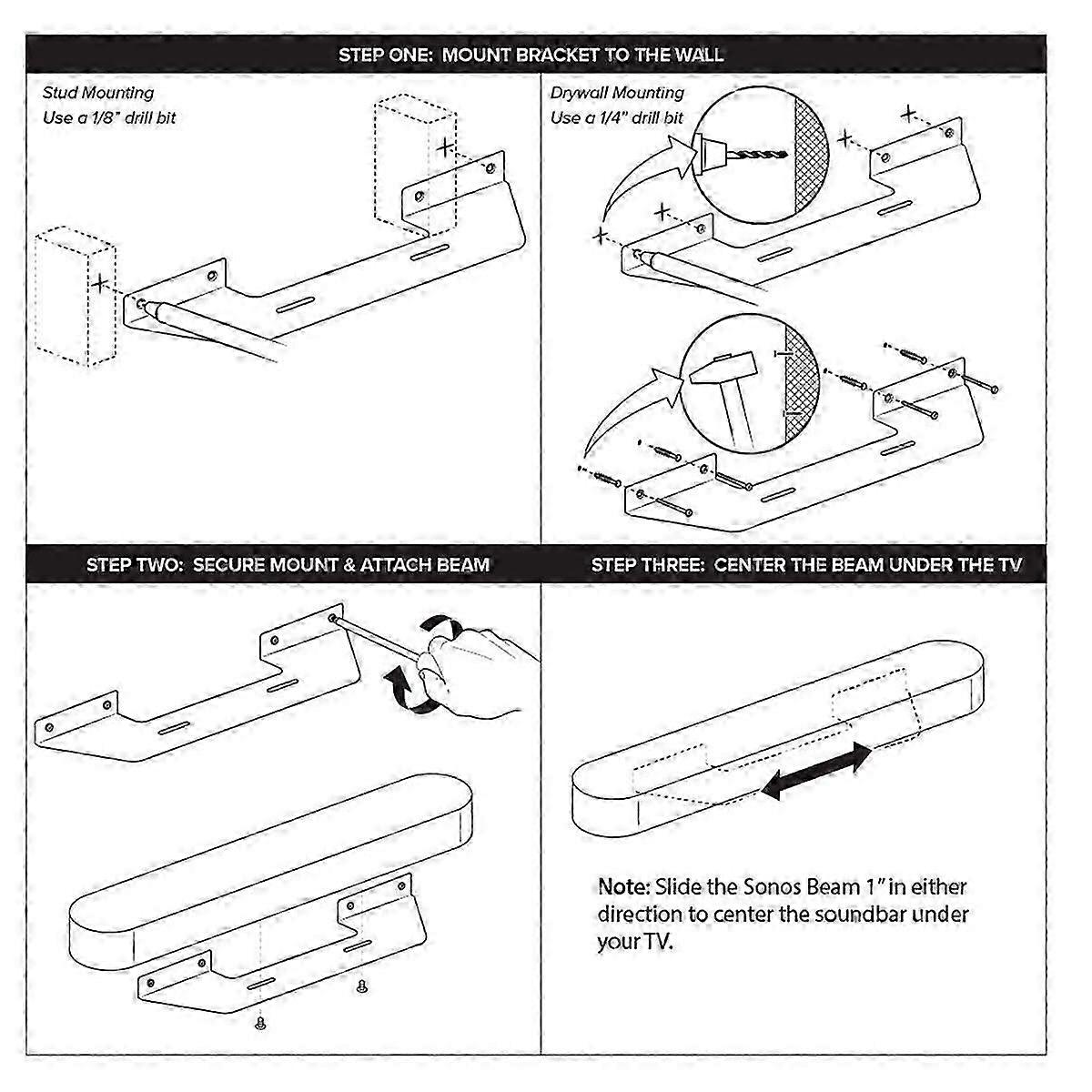 STEP ONE: MOUNT BRACKET TO THE WALL

Stud Mounting
Use a 1/8" drill bit

Drywall Mounting
Use a 1/4" drill bit

STEP TWO: SECURE MOUNT & ATTACH BEAM

STEP THREE: CENTER THE BEAM UNDER THE TV

Note: Slide the Sonos Beam 1" in either direction to center the soundbar under your TV.