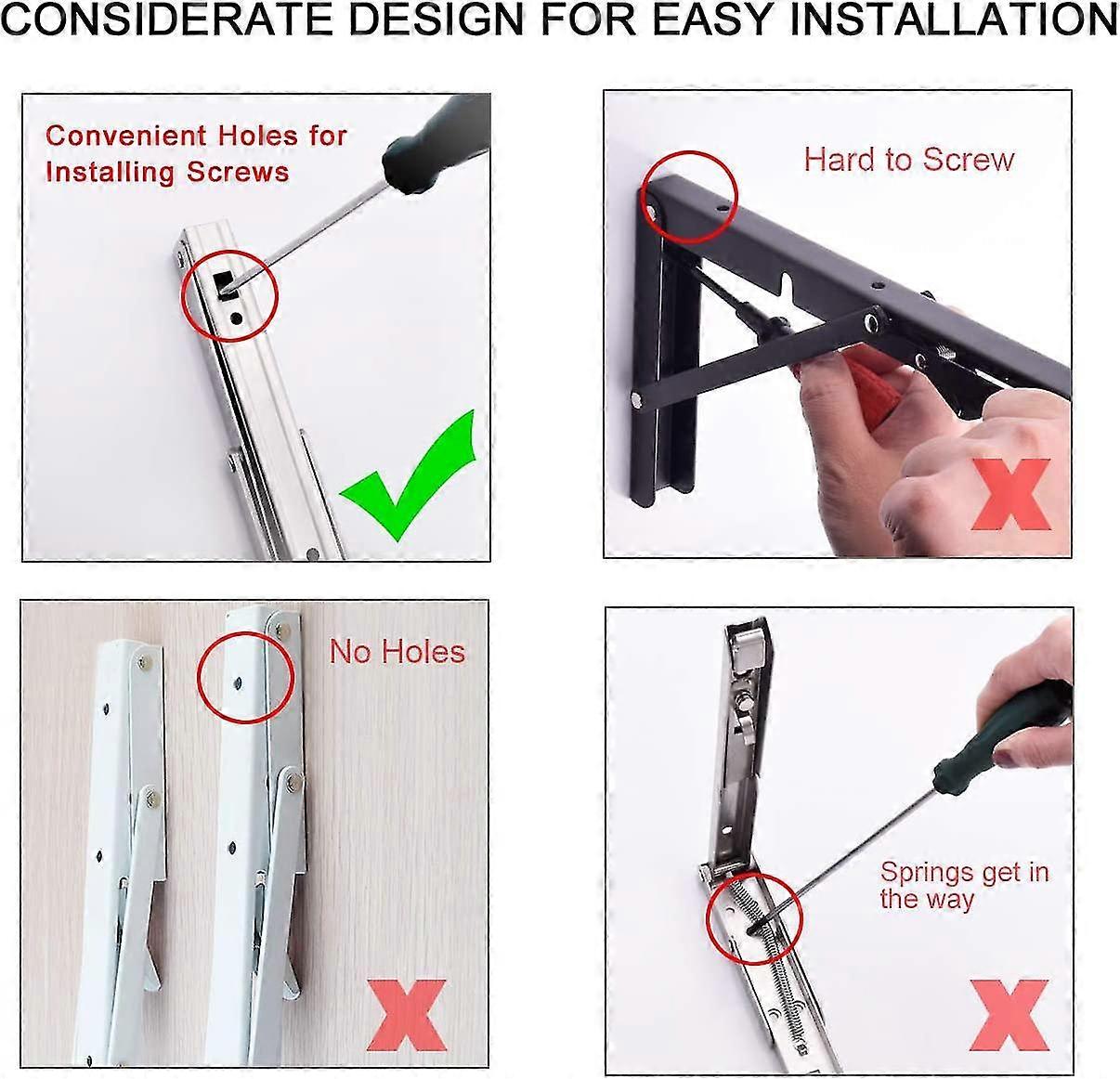 CONSIDERATE DESIGN FOR EASY INSTALLATION

Convenient Holes for Installing Screws

Hard to Screw

No Holes

Springs get in the way