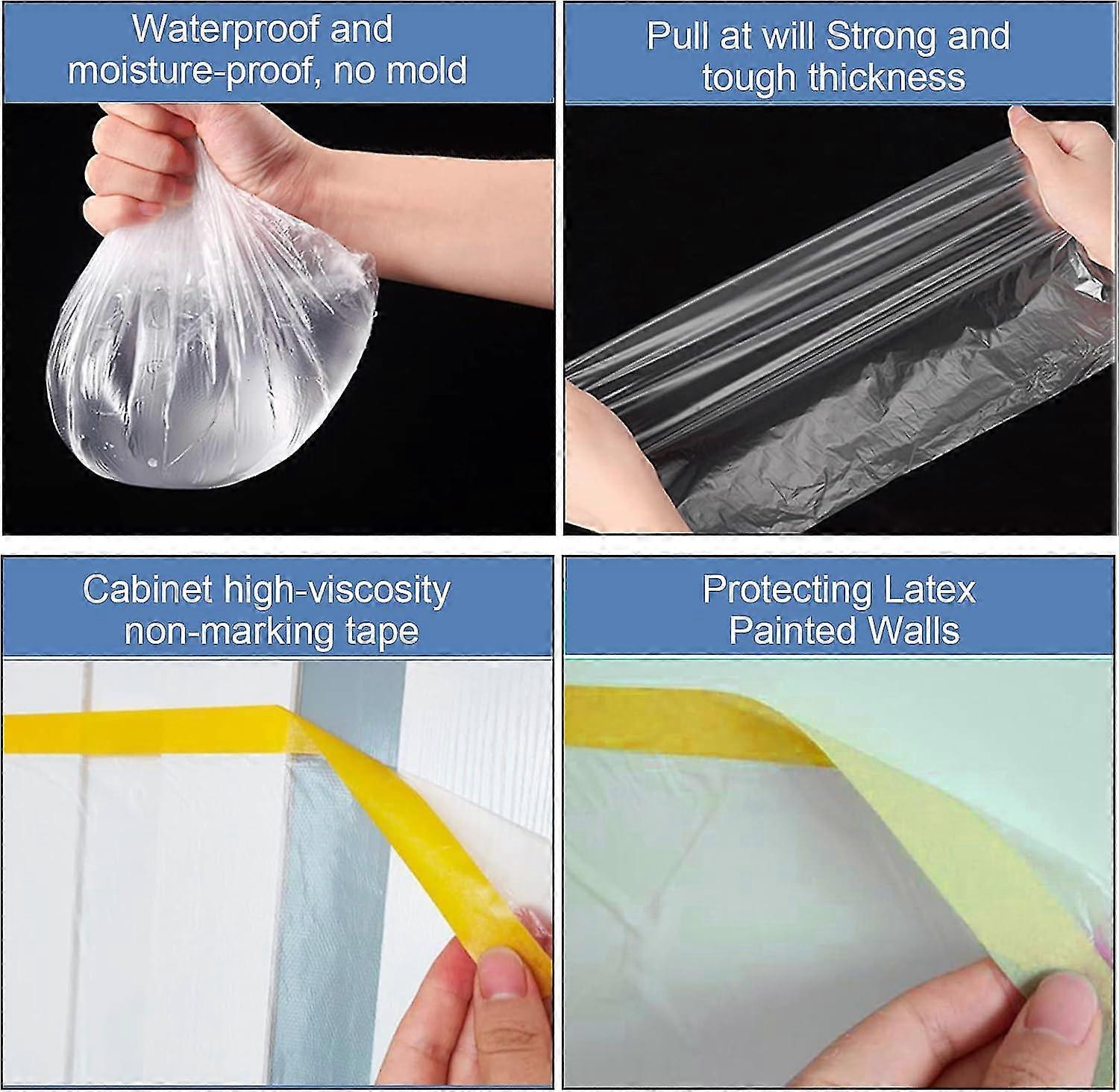 Waterproof and moisture-proof, no mold

Pull at will Strong and tough thickness

Cabinet high-viscosity non-marking tape

Protecting Latex Painted Walls