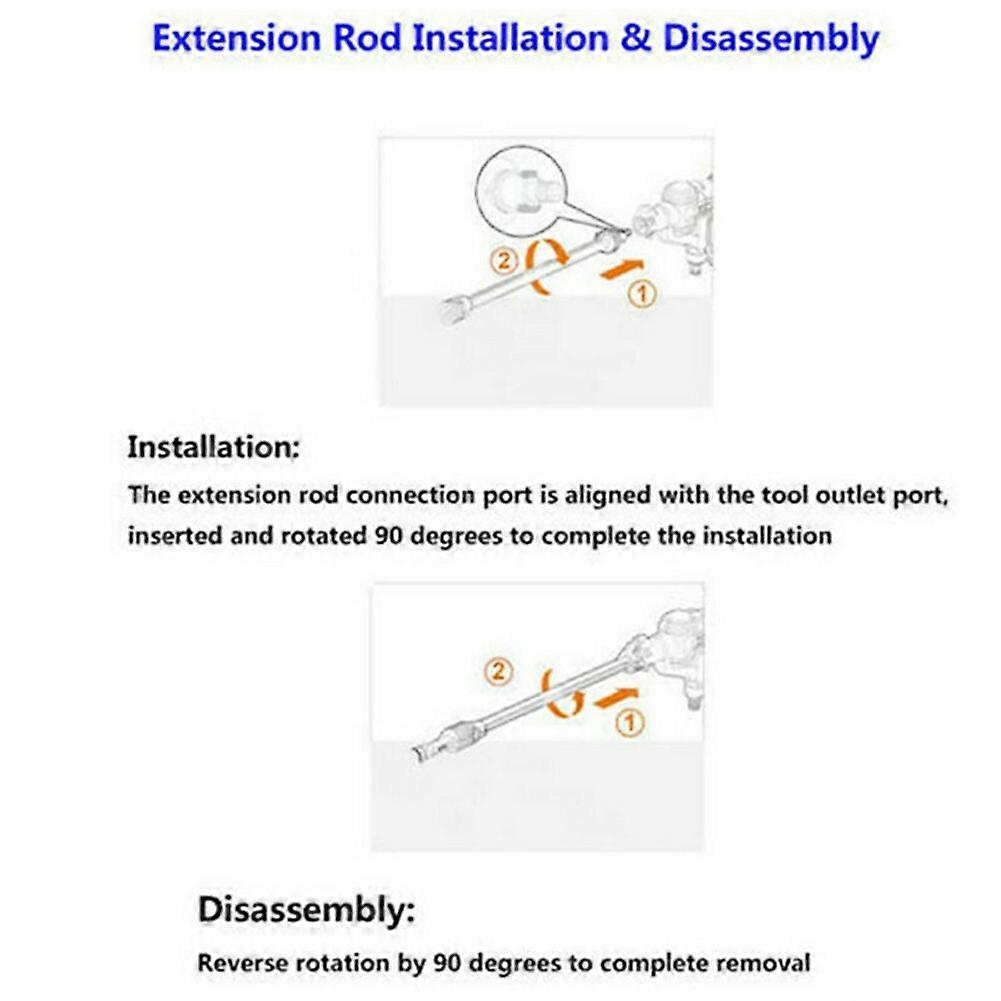 Extension Rod Installation & Disassembly

② ①

Installation:

The extension rod connection port is aligned with the tool outlet port, inserted and rotated 90 degrees to complete the installation

② ①

Disassembly:

Reverse rotation by 90 degrees to complete removal