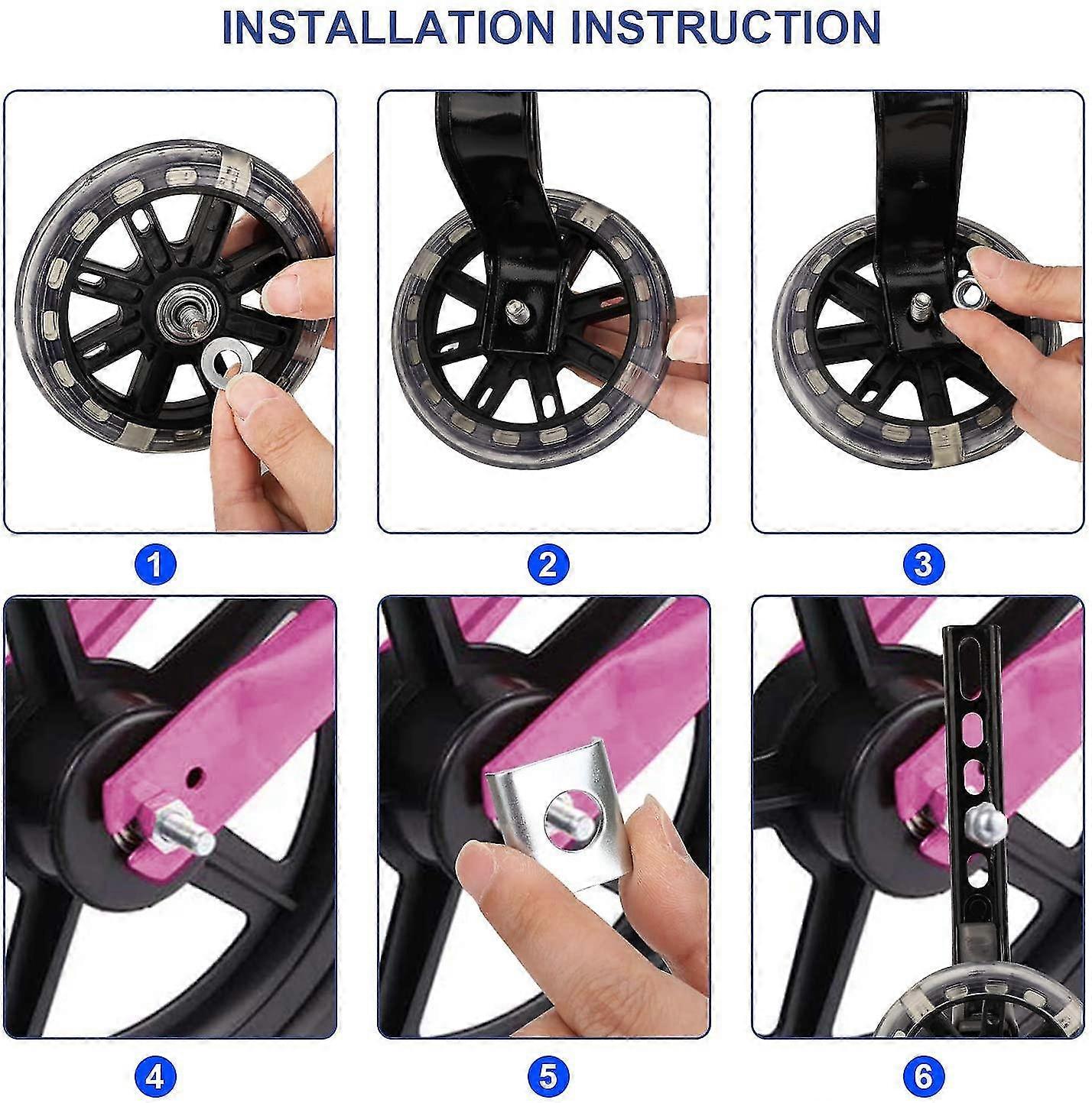 INSTALLATION INSTRUCTION

1

2

3

4

5

6