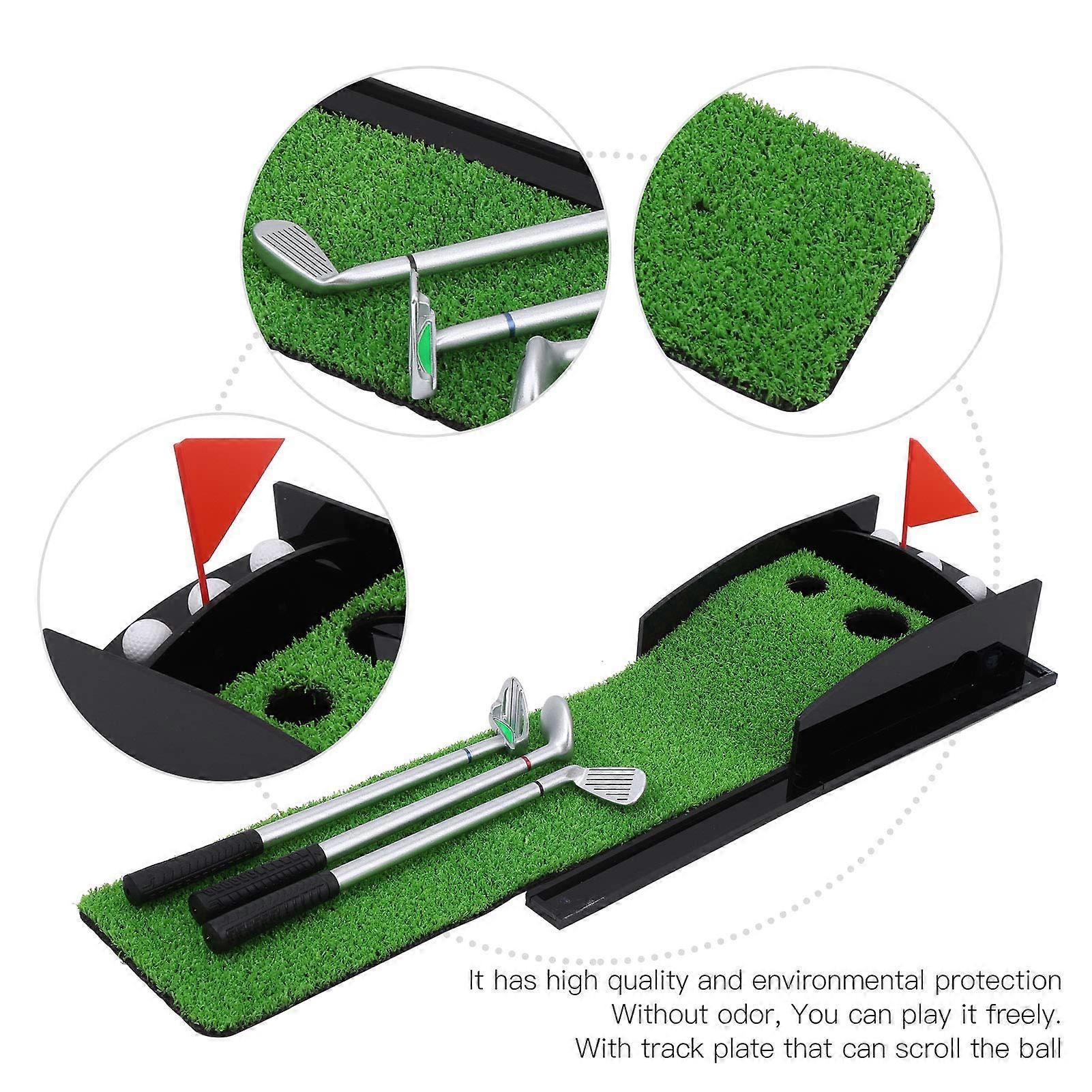 It has high quality and environmental protection
Without odor, You can play it freely.
With track plate that can scroll the ball