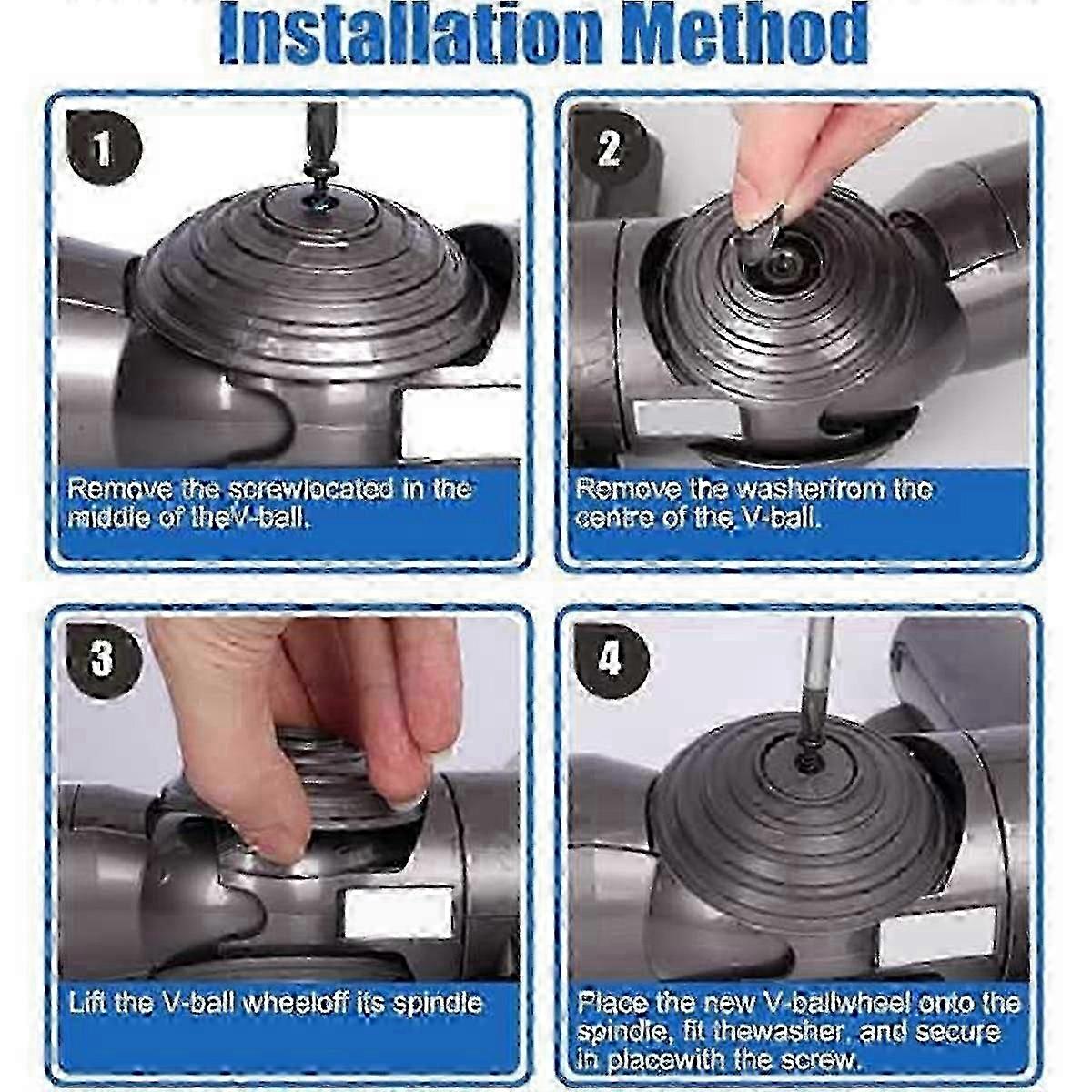 Installation Method

1

Remove the screwlocated in the middle of theV-ball.

2

Remove the washerfrom the centre of the V-ball.

3

Lift the V-ball wheeloff its spindle

4

Place the new V-ballwheel onto the spindle, fit thewasher, and secure in placewith the screw.