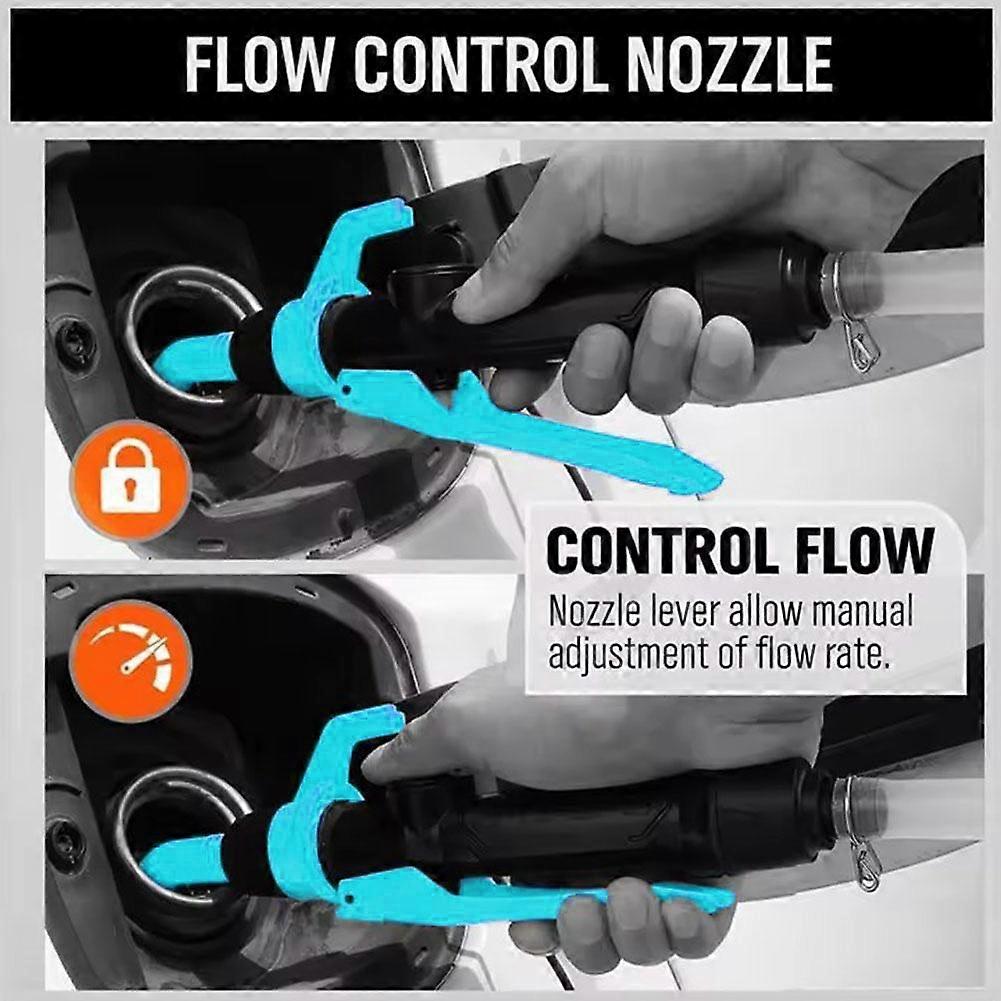 FLOW CONTROL NOZZLE

CONTROL FLOW
Nozzle lever allow manual adjustment of flow rate.