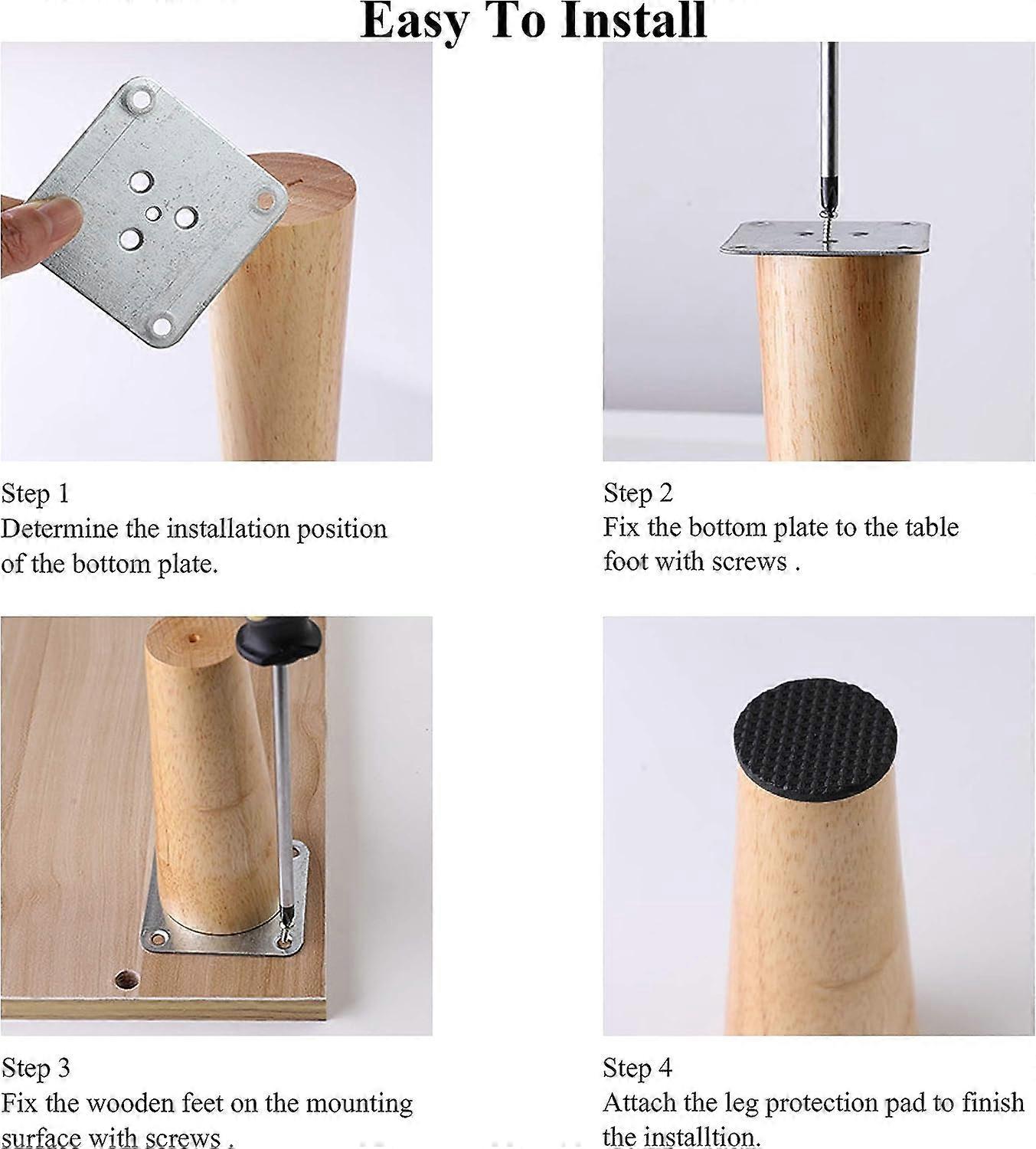 Easy To Install

Step 1
Determine the installation position of the bottom plate.

Step 2
Fix the bottom plate to the table foot with screws .

Step 3
Fix the wooden feet on the mounting surface with screws .

Step 4
Attach the leg protection pad to finish the installtion.