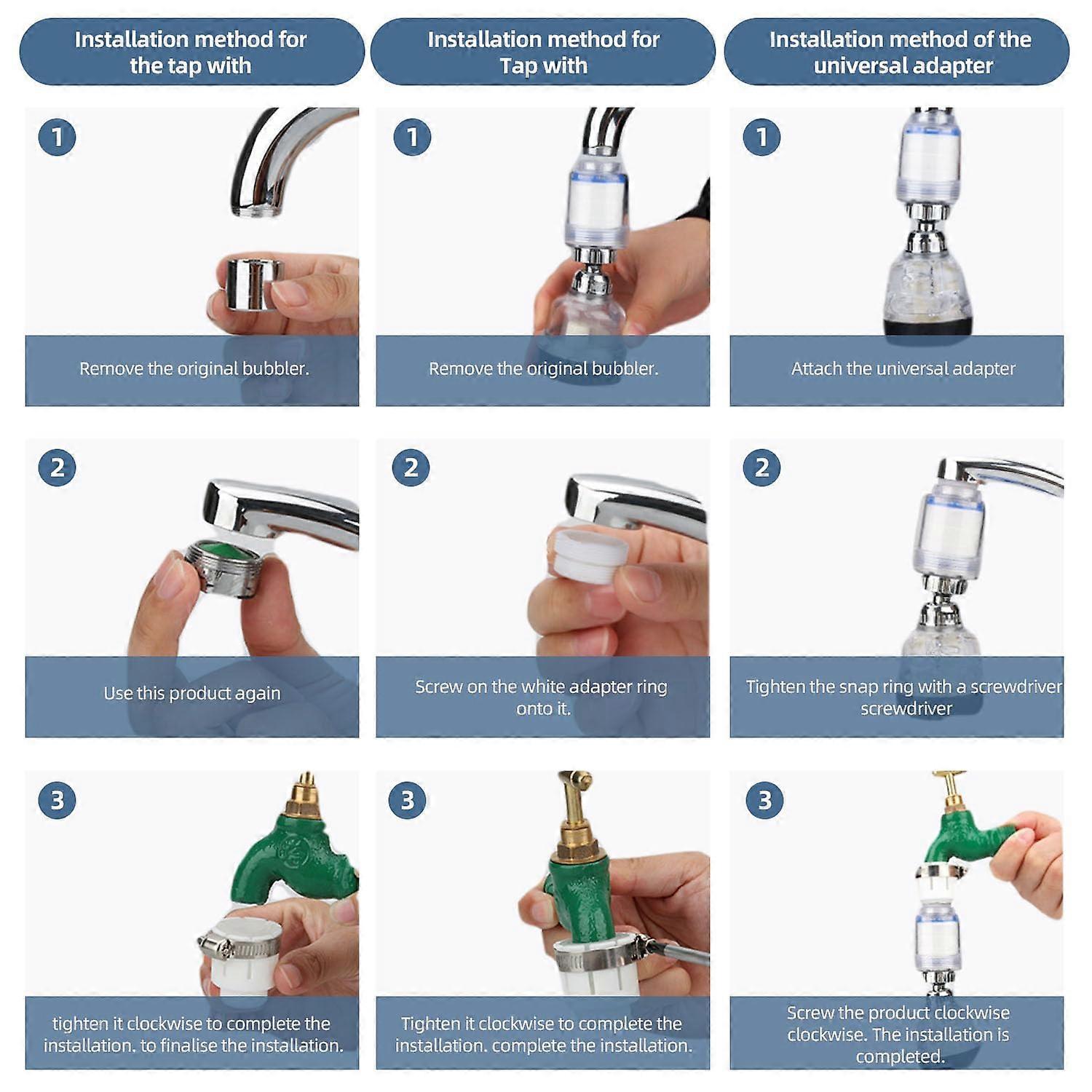 Installation method for the tap with

1

Remove the original bubbler.

2

Use this product again

3

tighten it clockwise to complete the installation. to finalise the installation.

Installation method for Tap with

1

Remove the original bubbler.

2

Screw on the white adapter ring onto it.

3

Tighten it clockwise to complete the installation. complete the installation.

Installation method of the universal adapter

1

Attach the universal adapter

2

Tighten the snap ring with a screwdriver screwdriver

3

Screw the product clockwise clockwise. The installation is completed.