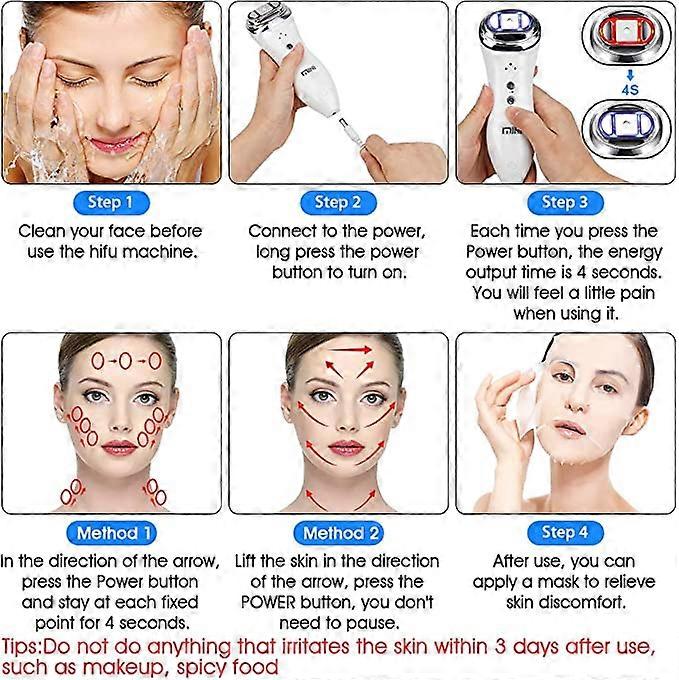 4S

Step 1
Clean your face before use the hifu machine.

Step 2
Connect to the power, long press the power button to turn on.

Step 3
Each time you press the Power button, the energy output time is 4 seconds. You will feel a little pain when using it.

Method 1
In the direction of the arrow, press the Power button and stay at each fixed point for 4 seconds.

Method 2
Lift the skin in the direction of the arrow, press the POWER button, you don't need to pause.

Step 4
After use, you can apply a mask to relieve skin discomfort.

Tips:Do not do anything that irritates the skin within 3 days after use, such as makeup, spicy food