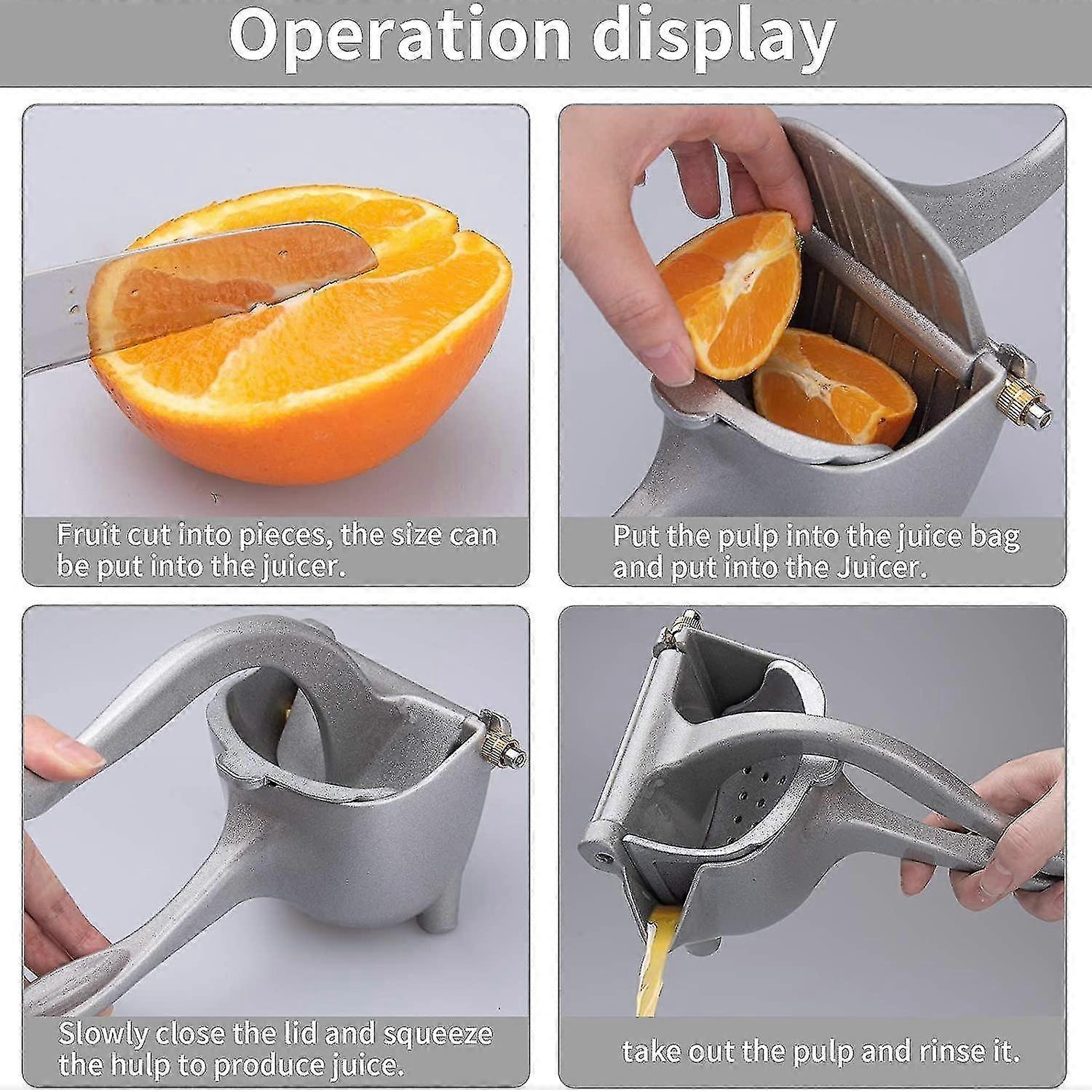 Operation display

Fruit cut into pieces, the size can be put into the juicer.

Put the pulp into the juice bag and put into the Juicer.

Slowly close the lid and squeeze the hulp to produce juice.

take out the pulp and rinse it.