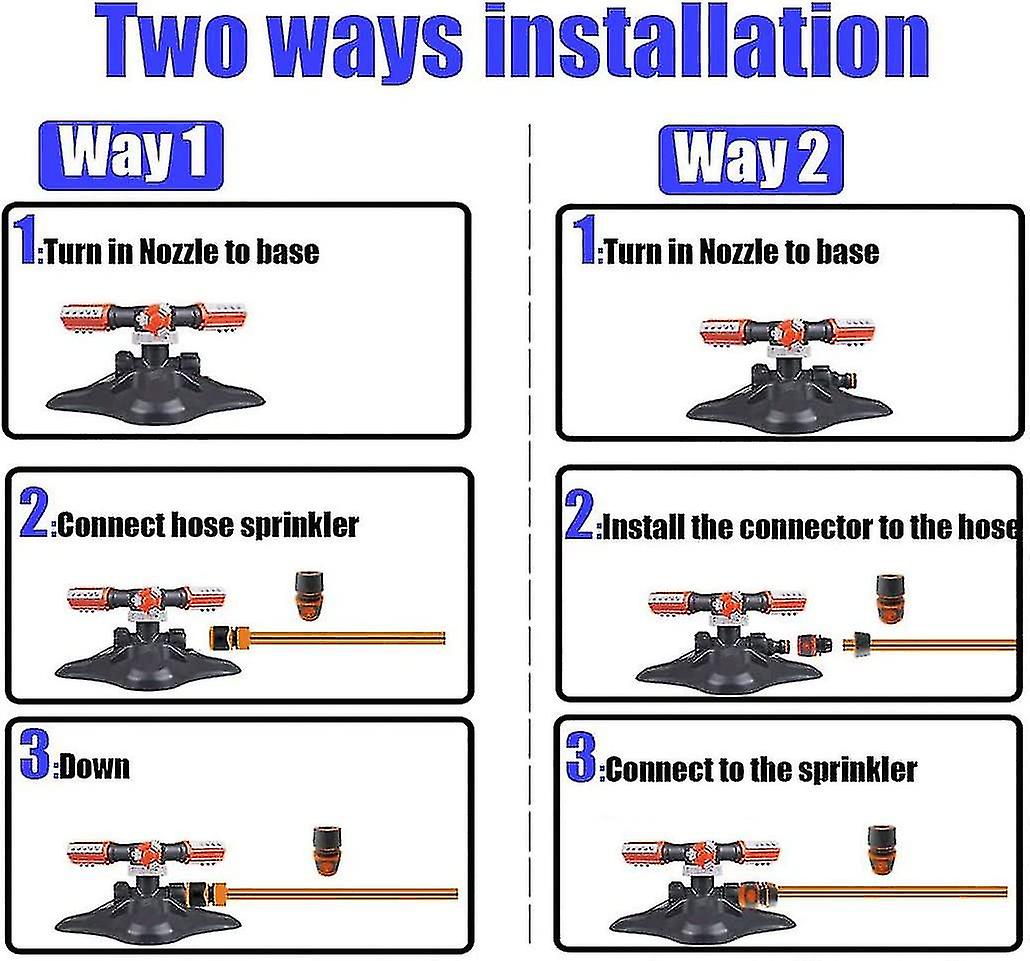 Two ways installation

Way 1

1:Turn in Nozzle to base

2:Connect hose sprinkler

3:Down

Way 2

1:Turn in Nozzle to base

2:Install the connector to the hose

3:Connect to the sprinkler