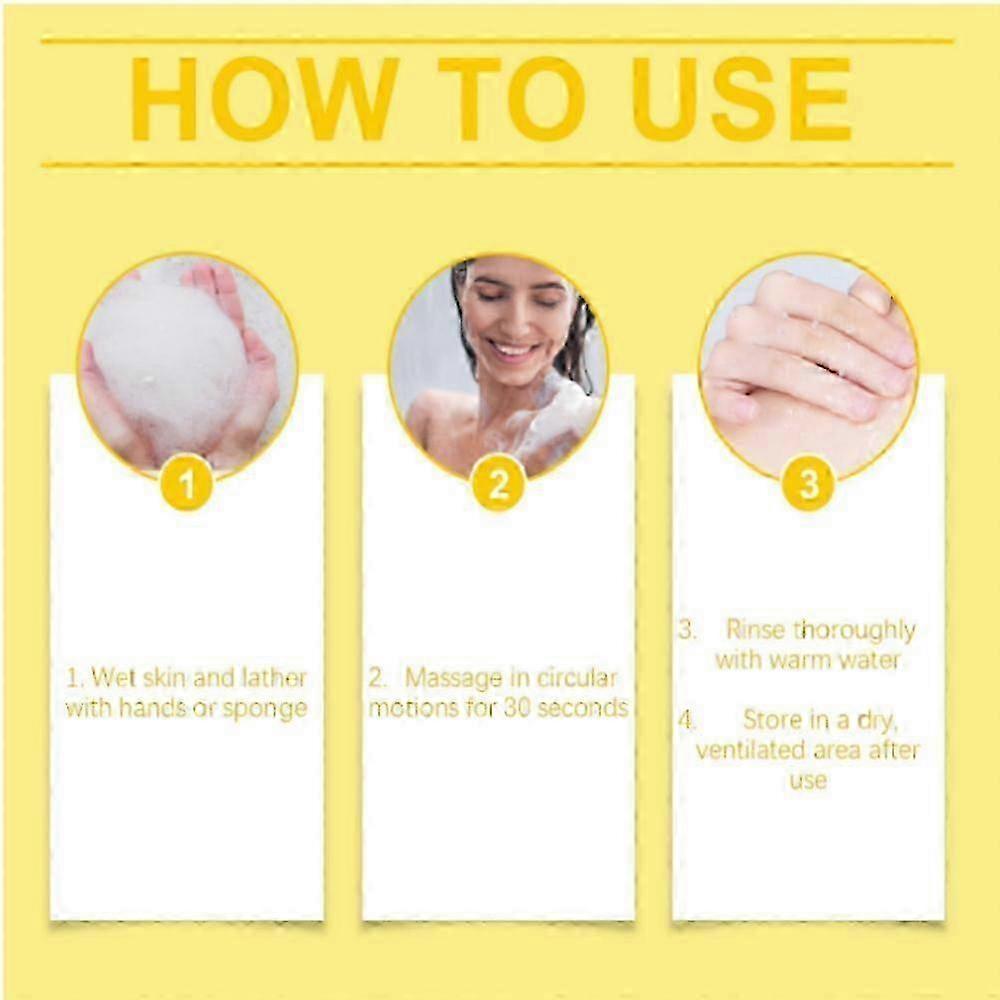 HOW TO USE

1

1. Wet skin and lather with hands or sponge

2

2. Massage in circular motions for 30 seconds

3

3. Rinse thoroughly with warm water

4. Store in a dry, ventilated area after use