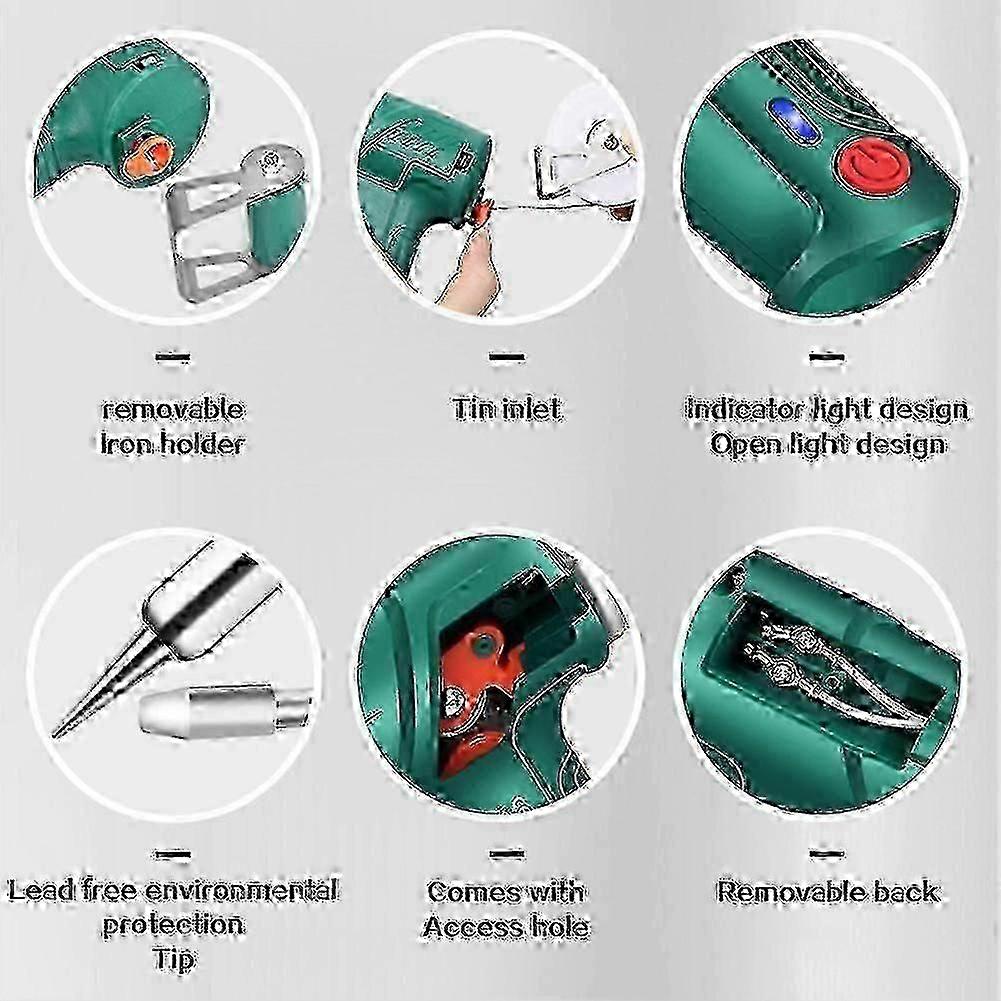 removable
Iron holder

Tin inlet

Indicator light design
Open light design

Lead free environmental
protection
Tip

Comes with
Access hole

Removable back