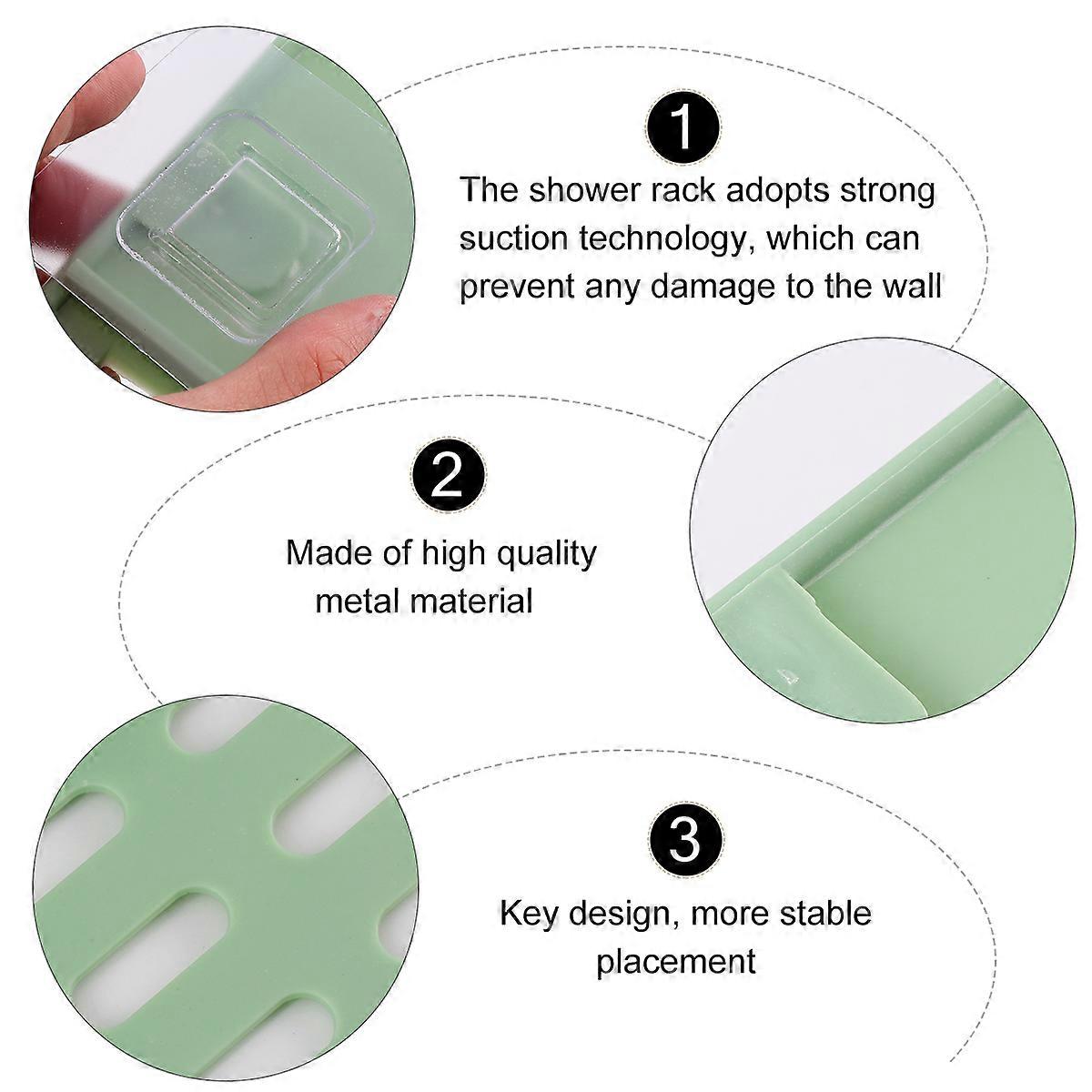 1

The shower rack adopts strong suction technology, which can prevent any damage to the wall

2

Made of high quality metal material

3

Key design, more stable placement