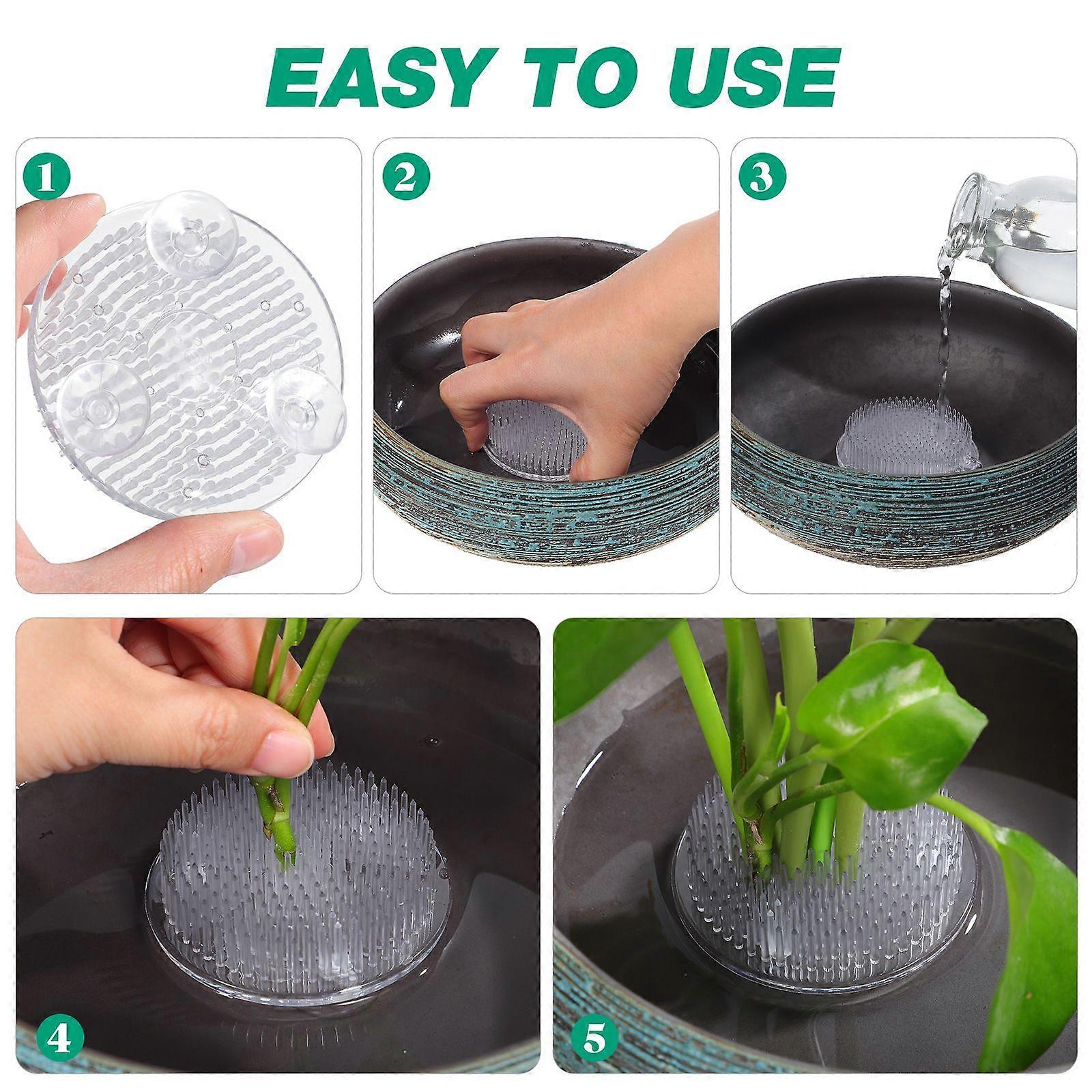 EASY TO USE

1

2

3

4

5